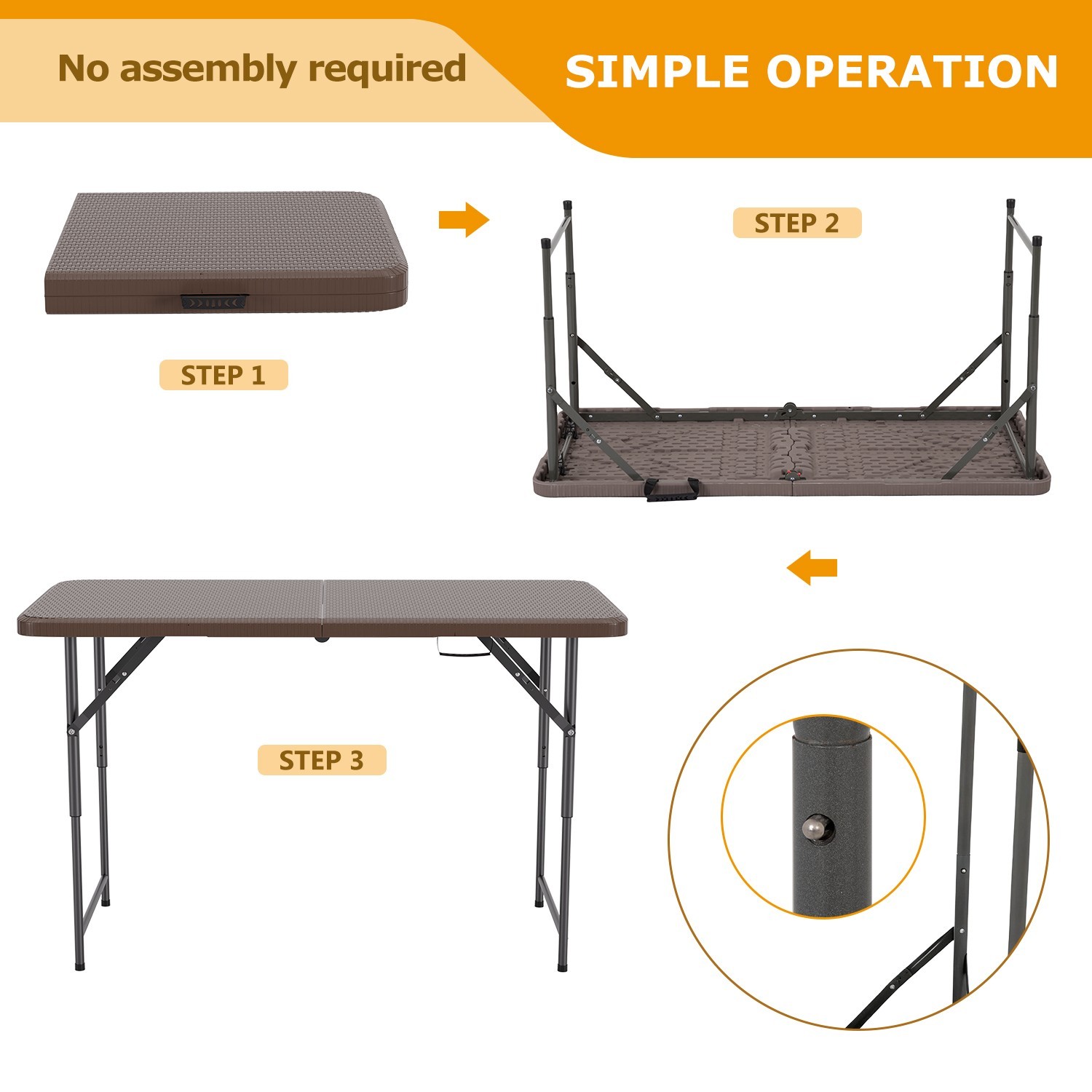 No assembly required

SIMPLE OPERATION

STEP 1

STEP 2

STEP 3