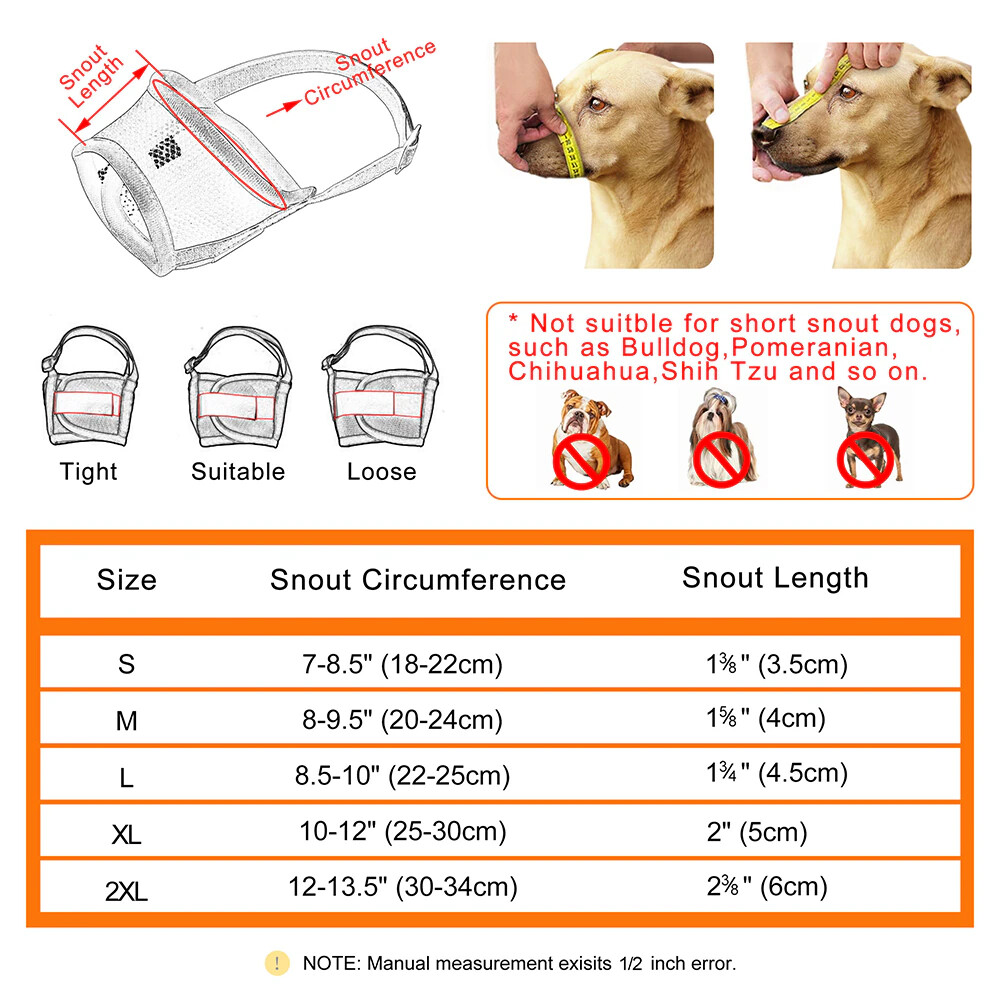 Snout Length

Snout Circumference

Tight

Suitable

Loose

* Not suitble for short snout dogs, such as Bulldog,Pomeranian, Chihuahua,Shih Tzu and so on.

| Size | Snout Circumference | Snout Length |
|---|---|---|
| S | 7-8.5" (18-22cm) | 1⅜" (3.5cm) |
| M | 8-9.5" (20-24cm) | 1⅝" (4cm) |
| L | 8.5-10" (22-25cm) | 1¾" (4.5cm) |
| XL | 10-12" (25-30cm) | 2" (5cm) |
| 2XL | 12-13.5" (30-34cm) | 2⅜" (6cm) |

! NOTE: Manual measurement exisits 1/2 inch error.