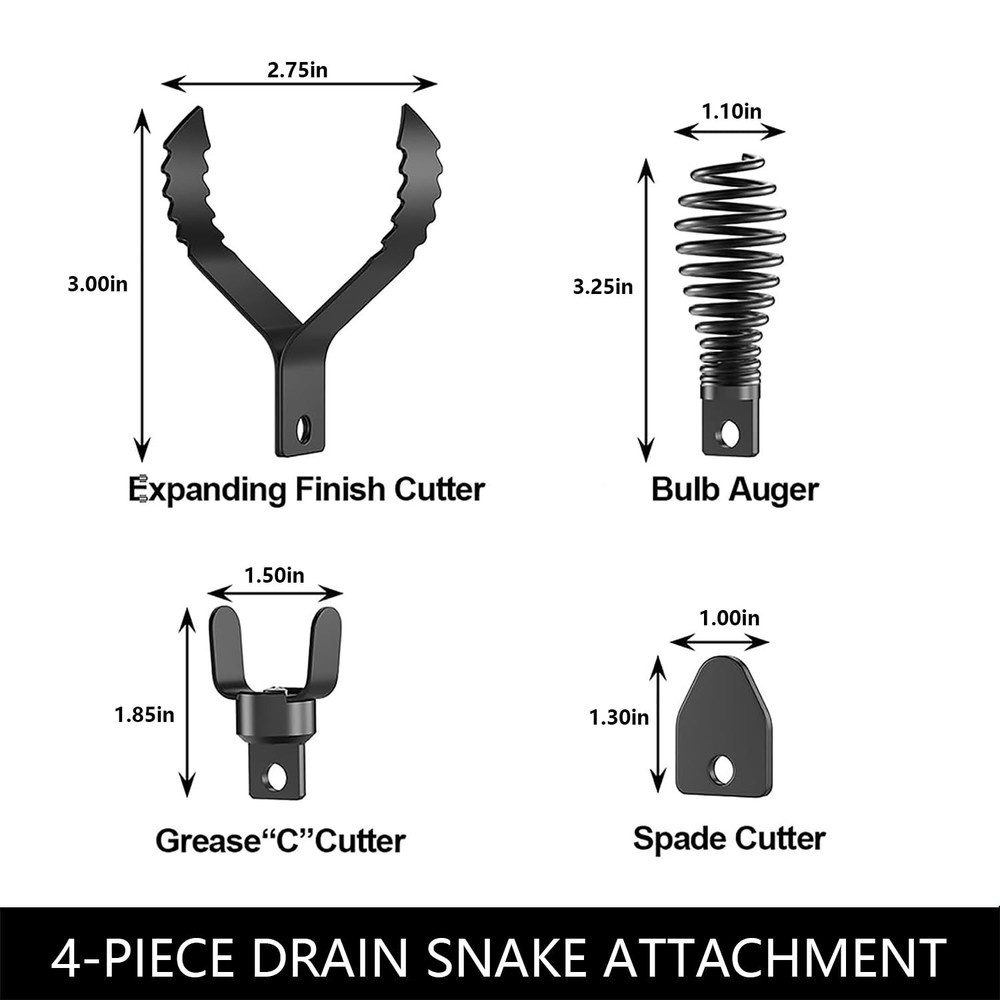 2.75in

3.00in

Expanding Finish Cutter

1.10in

3.25in

Bulb Auger

1.50in

1.85in

Grease“C”Cutter

1.00in

1.30in

Spade Cutter

4-PIECE DRAIN SNAKE ATTACHMENT