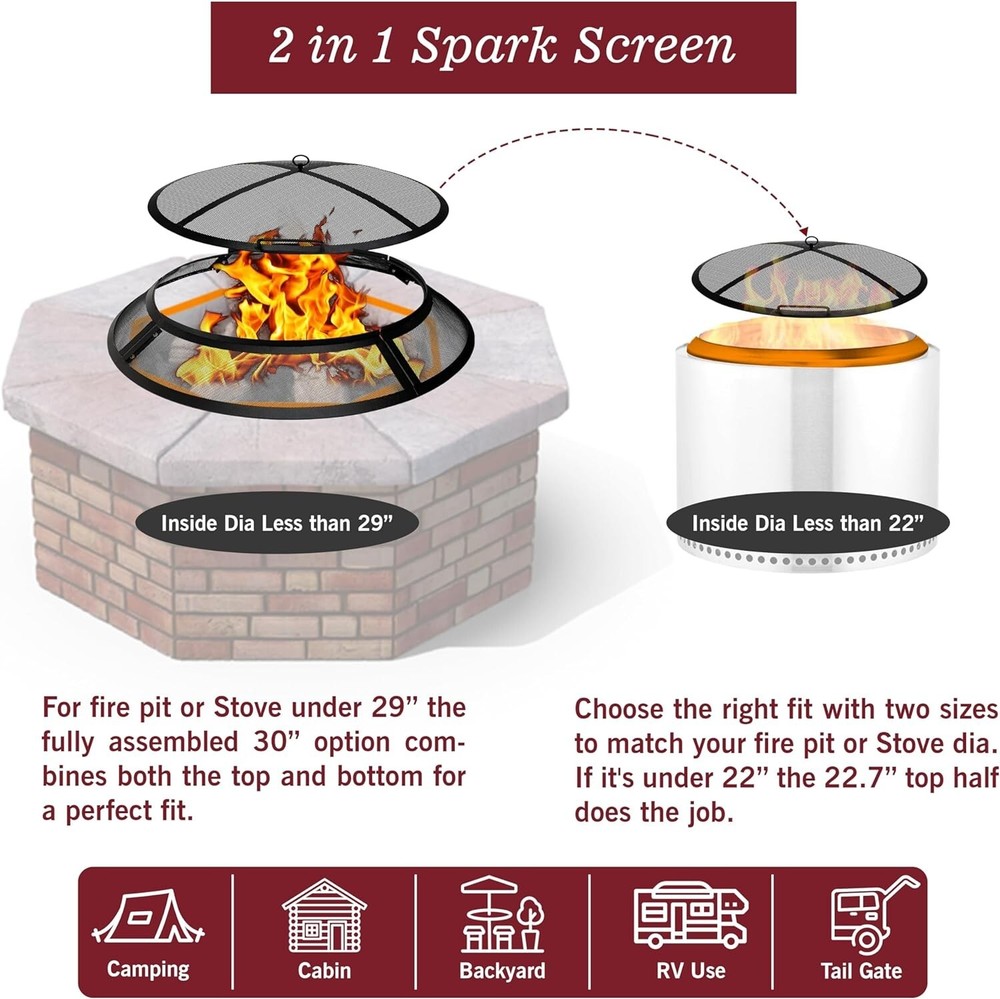 2 in 1 Spark Screen

Inside Dia Less than 29”

Inside Dia Less than 22”

For fire pit or Stove under 29” the fully assembled 30” option combines both the top and bottom for a perfect fit.

Choose the right fit with two sizes to match your fire pit or Stove dia. If it's under 22” the 22.7” top half does the job.

Camping

Cabin

Backyard

RV Use

Tail Gate