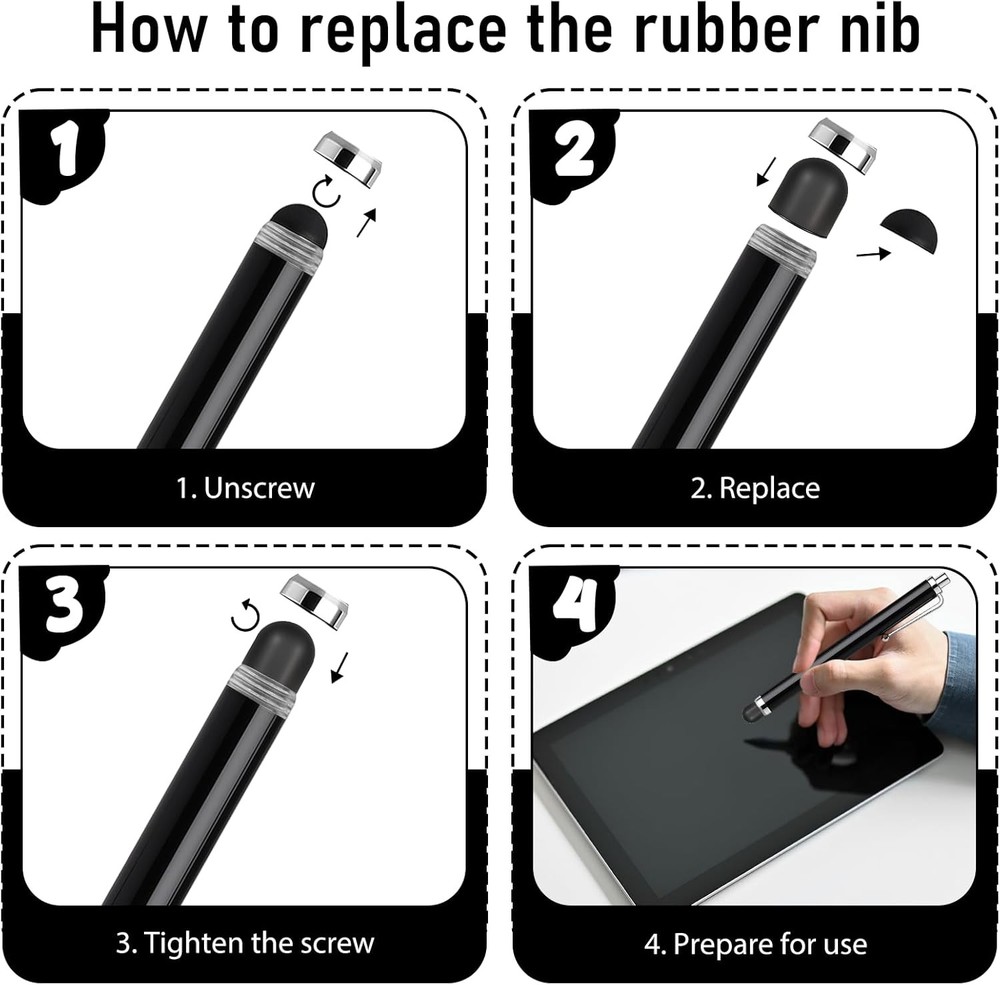 How to replace the rubber nib

1

1. Unscrew

2

2. Replace

3

3. Tighten the screw

4

4. Prepare for use