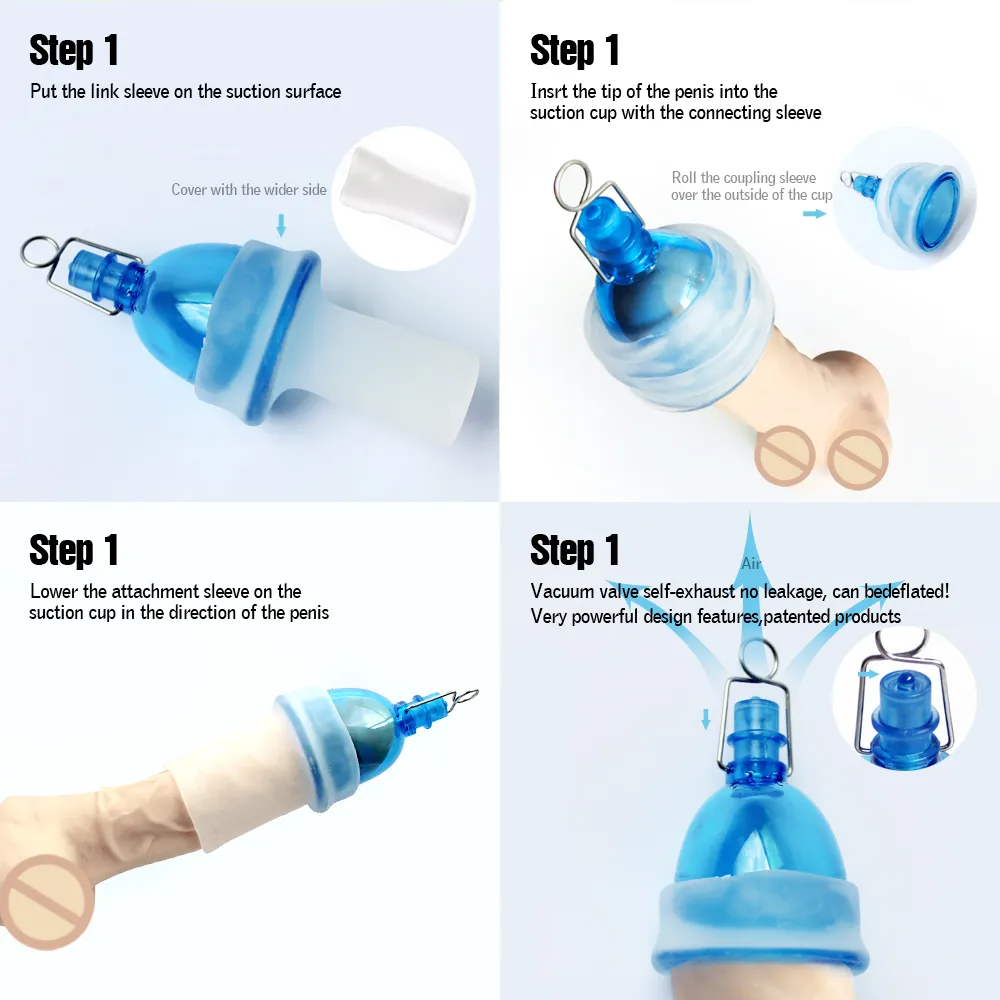 Step 1
Put the link sleeve on the suction surface

Cover with the wider side

Step 1
Insrt the tip of the penis into the suction cup with the connecting sleeve

Roll the coupling sleeve over the outside of the cup

Step 1
Lower the attachment sleeve on the suction cup in the direction of the penis

Step 1
Air
Vacuum valve self-exhaust no leakage, can bedeflated!
Very powerful design features,patented products