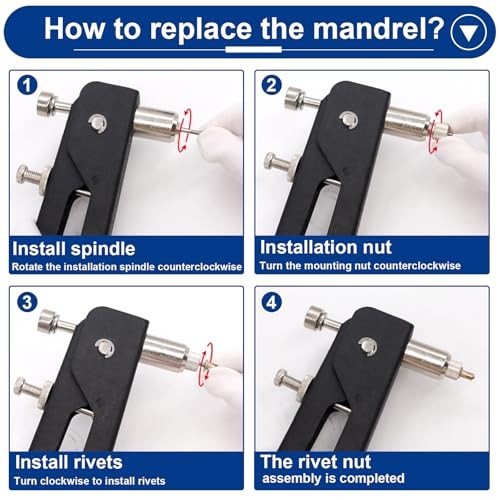 How to replace the mandrel?

1

Install spindle
Rotate the installation spindle counterclockwise

2

Installation nut
Turn the mounting nut counterclockwise

3

Install rivets
Turn clockwise to install rivets

4

The rivet nut assembly is completed