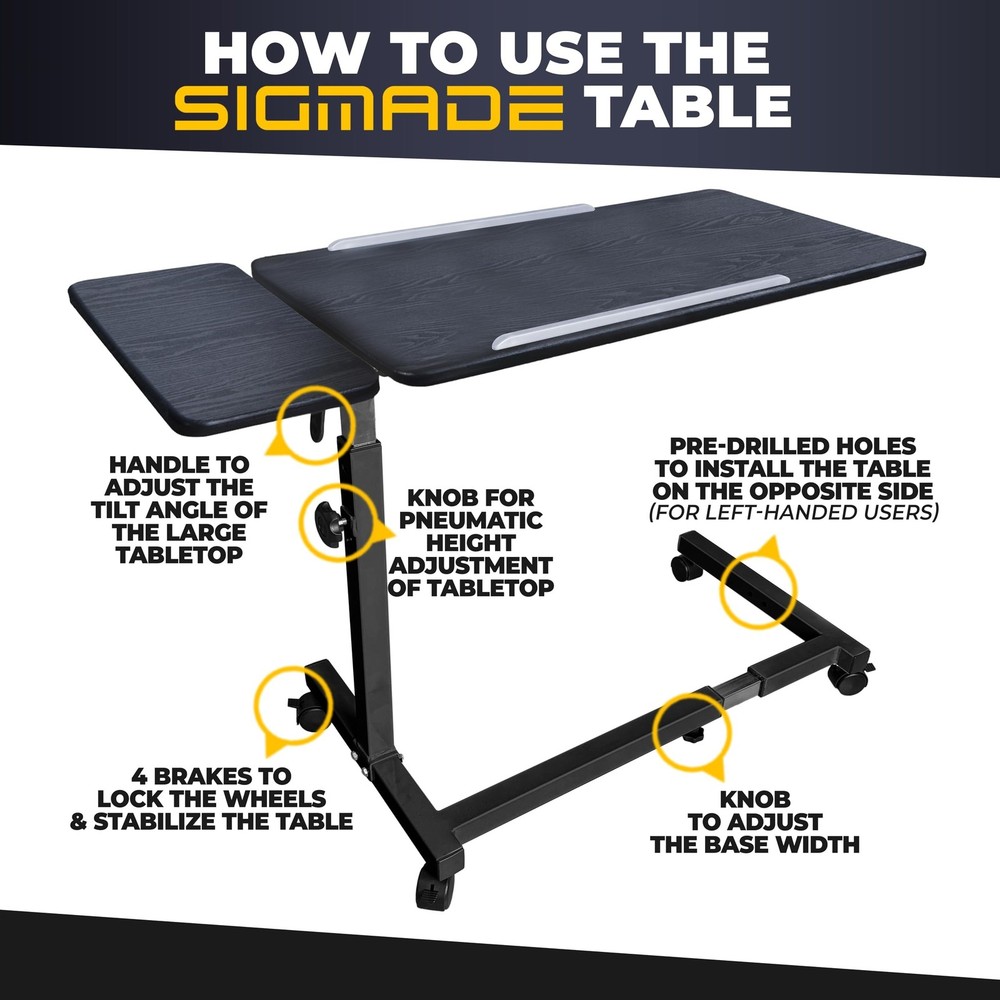 HOW TO USE THE SIGMADE TABLE

HANDLE TO ADJUST THE TILT ANGLE OF THE LARGE TABLETOP

KNOB FOR PNEUMATIC HEIGHT ADJUSTMENT OF TABLETOP

PRE-DRILLED HOLES TO INSTALL THE TABLE ON THE OPPOSITE SIDE (FOR LEFT-HANDED USERS)

4 BRAKES TO LOCK THE WHEELS & STABILIZE THE TABLE

KNOB TO ADJUST THE BASE WIDTH