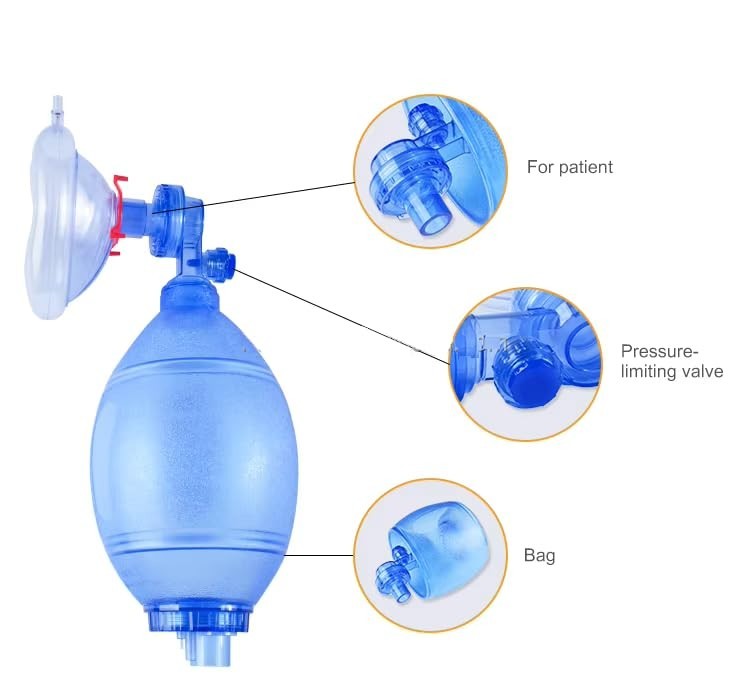 For patient

Pressure-limiting valve

Bag