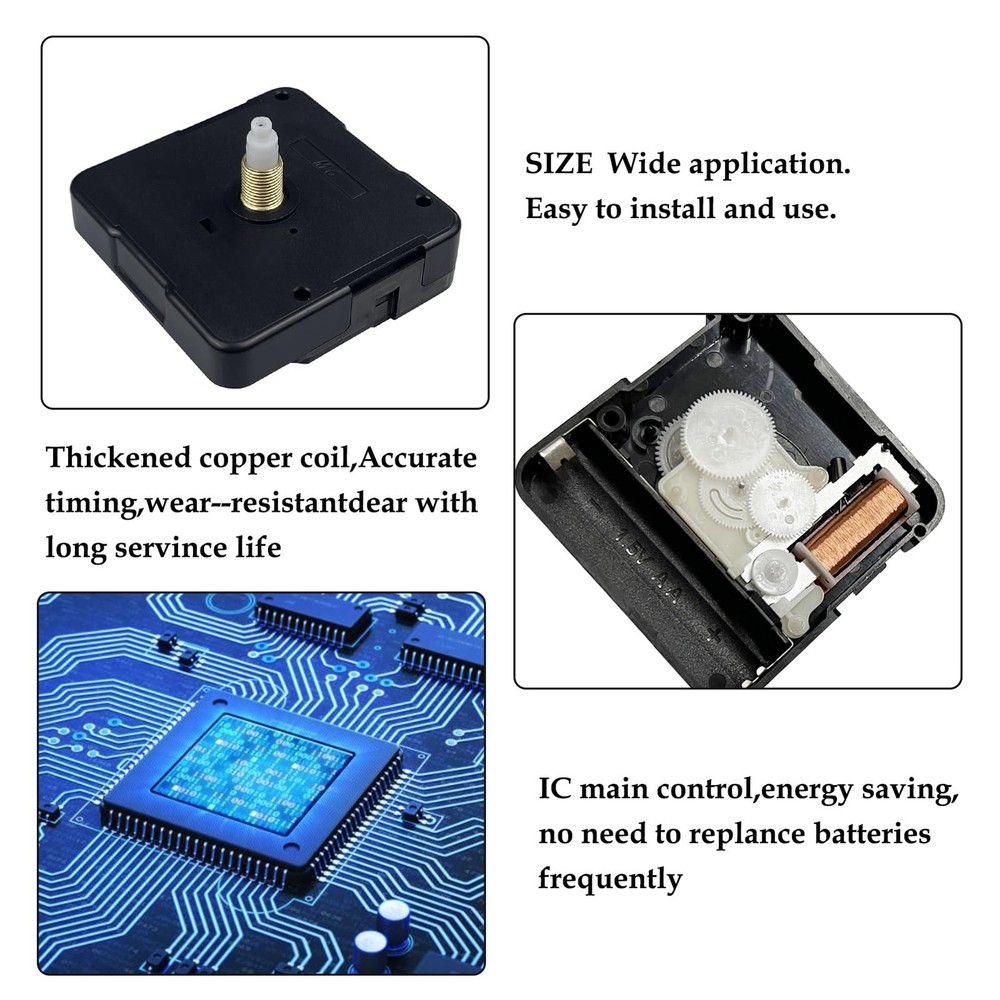 SIZE Wide application.
Easy to install and use.

Thickened copper coil,Accurate timing,wear--resistantdear with long servince life

1.5V AA

IC main control,energy saving, no need to replance batteries frequently