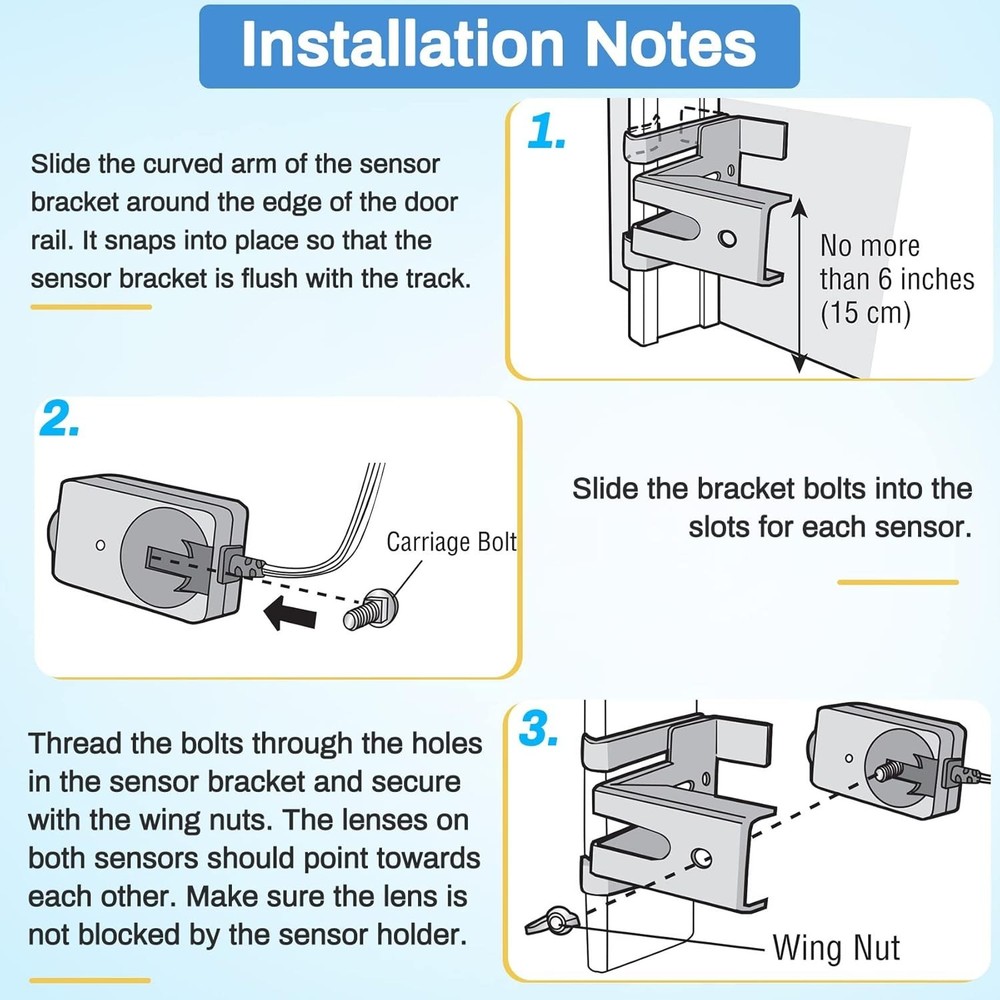 Installation Notes

Slide the curved arm of the sensor bracket around the edge of the door rail. It snaps into place so that the sensor bracket is flush with the track.

1.

No more than 6 inches (15 cm)

2.

Carriage Bolt

Slide the bracket bolts into the slots for each sensor.

Thread the bolts through the holes in the sensor bracket and secure with the wing nuts. The lenses on both sensors should point towards each other. Make sure the lens is not blocked by the sensor holder.

3.

Wing Nut