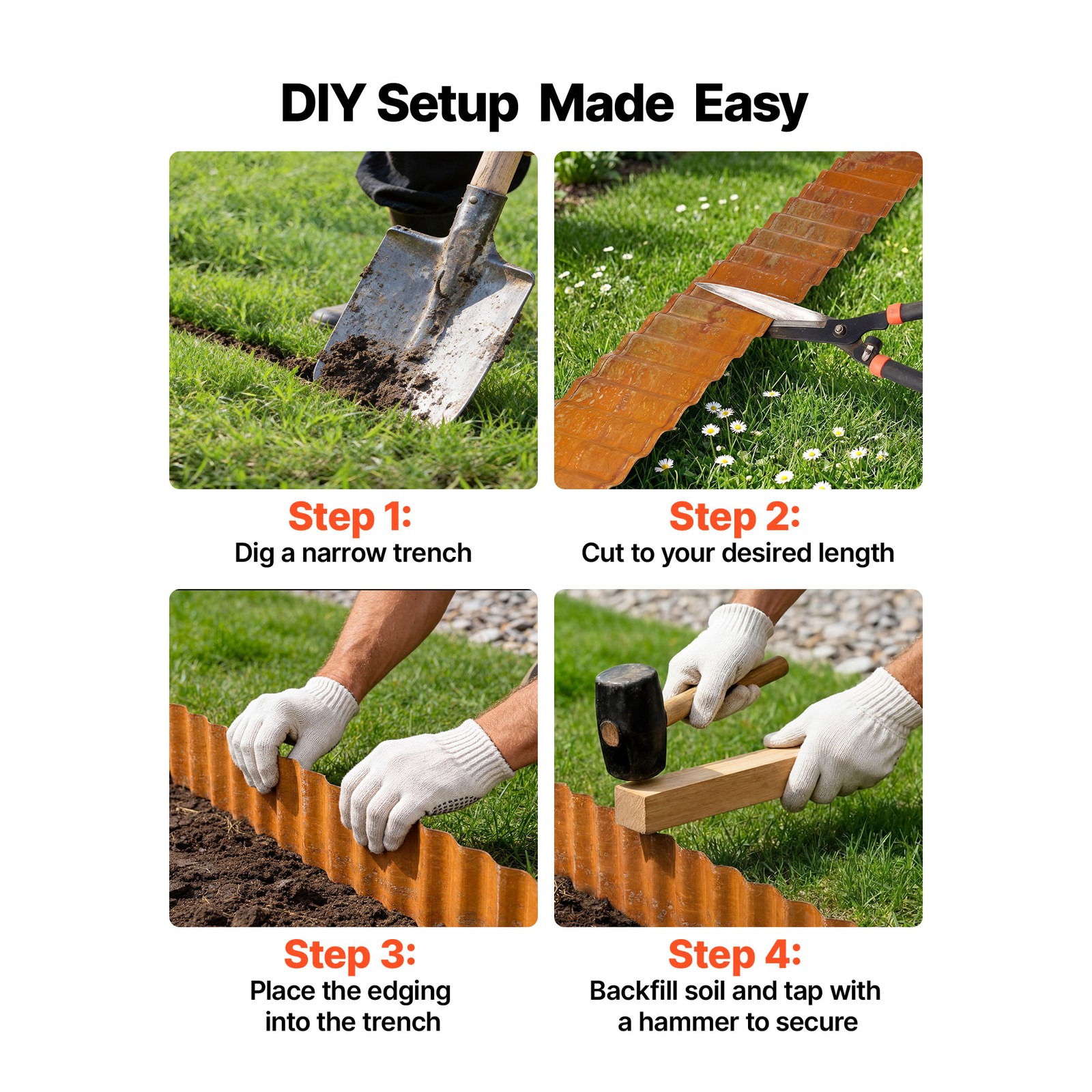 DIY Setup Made Easy

Step 1:
Dig a narrow trench

Step 2:
Cut to your desired length

Step 3:
Place the edging into the trench

Step 4:
Backfill soil and tap with a hammer to secure