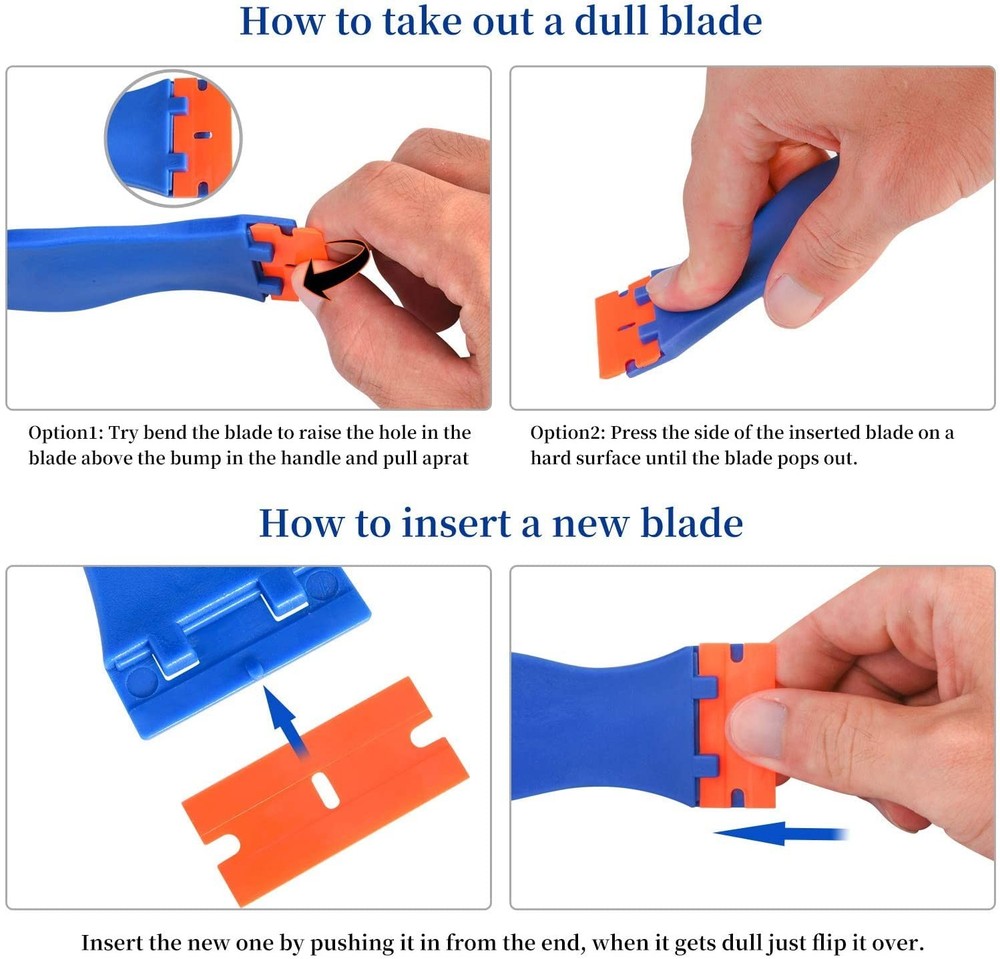 How to take out a dull blade

Option1: Try bend the blade to raise the hole in the blade above the bump in the handle and pull aprat

Option2: Press the side of the inserted blade on a hard surface until the blade pops out.

How to insert a new blade

Insert the new one by pushing it in from the end, when it gets dull just flip it over.