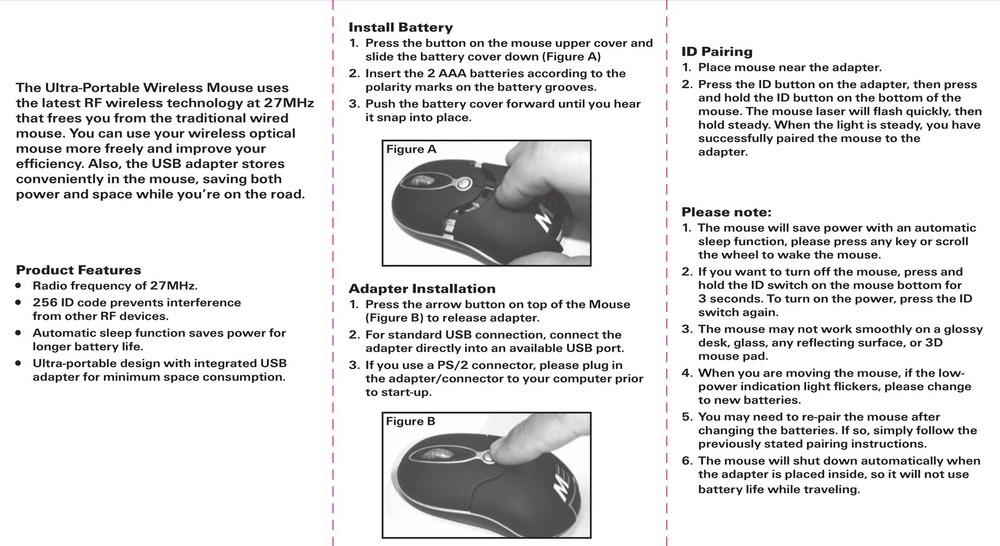 The Ultra-Portable Wireless Mouse uses the latest RF wireless technology at 27MHz that frees you from the traditional wired mouse. You can use your wireless optical mouse more freely and improve your efficiency. Also, the USB adapter stores conveniently in the mouse, saving both power and space while you're on the road.

Product Features
• Radio frequency of 27MHz.
• 256 ID code prevents interference from other RF devices.
• Automatic sleep function saves power for longer battery life.
• Ultra-portable design with integrated USB adapter for minimum space consumption.

Install Battery
1. Press the button on the mouse upper cover and slide the battery cover down (Figure A)
2. Insert the 2 AAA batteries according to the polarity marks on the battery grooves.
3. Push the battery cover forward until you hear it snap into place.

Figure A

Adapter Installation
1. Press the arrow button on top of the Mouse (Figure B) to release adapter.
2. For standard USB connection, connect the adapter directly into an available USB port.
3. If you use a PS/2 connector, please plug in the adapter/connector to your computer prior to start-up.

Figure B

ID Pairing
1. Place mouse near the adapter.
2. Press the ID button on the adapter, then press and hold the ID button on the bottom of the mouse. The mouse laser will flash quickly, then hold steady. When the light is steady, you have successfully paired the mouse to the adapter.

Please note:
1. The mouse will save power with an automatic sleep function, please press any key or scroll the wheel to wake the mouse.
2. If you want to turn off the mouse, press and hold the ID switch on the mouse bottom for 3 seconds. To turn on the power, press the ID switch again.
3. The mouse may not work smoothly on a glossy desk, glass, any reflecting surface, or 3D mouse pad.
4. When you are moving the mouse, if the low-power indication light flickers, please change to new batteries.
5. You may need to re-pair the mouse after changing the batteries. If so, simply follow the previously stated pairing instructions.
6. The mouse will shut down automatically when the adapter is placed inside, so it will not use battery life while traveling.