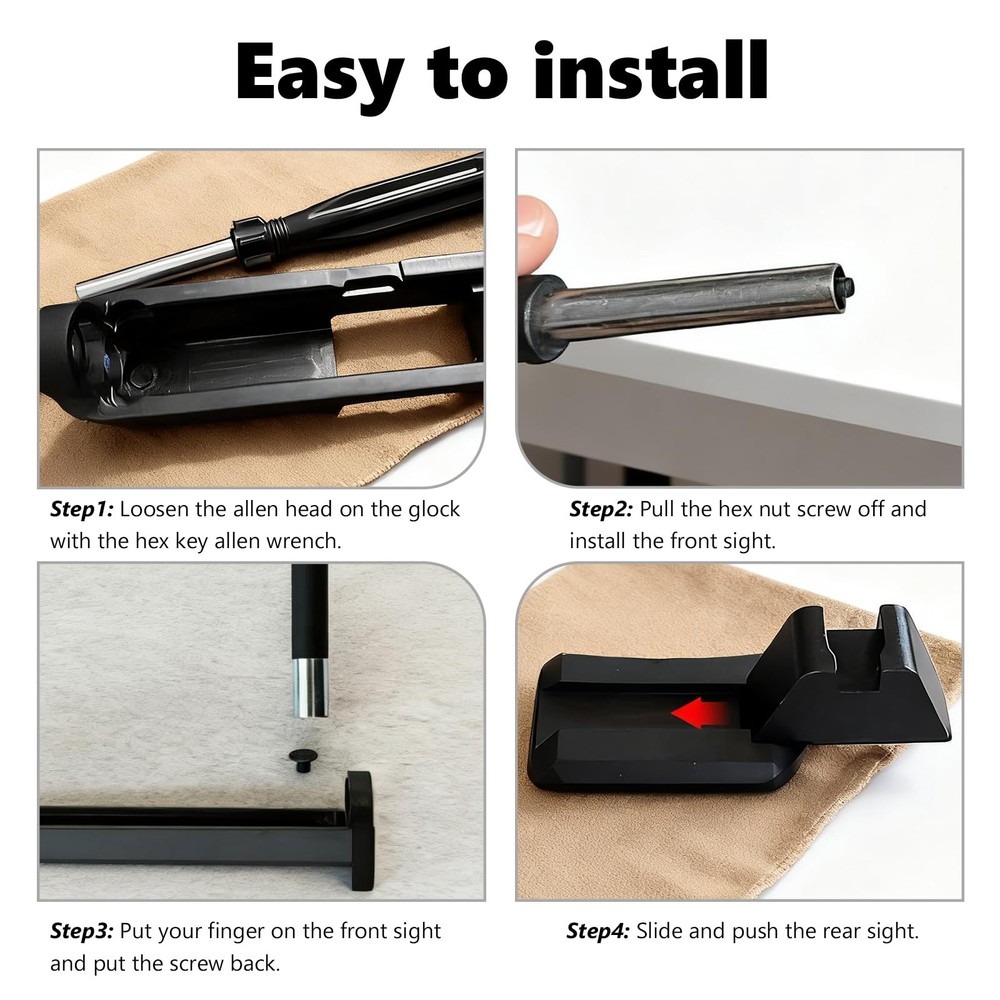 Easy to install

Step1: Loosen the allen head on the glock with the hex key allen wrench.

Step2: Pull the hex nut screw off and install the front sight.

Step3: Put your finger on the front sight and put the screw back.

Step4: Slide and push the rear sight.