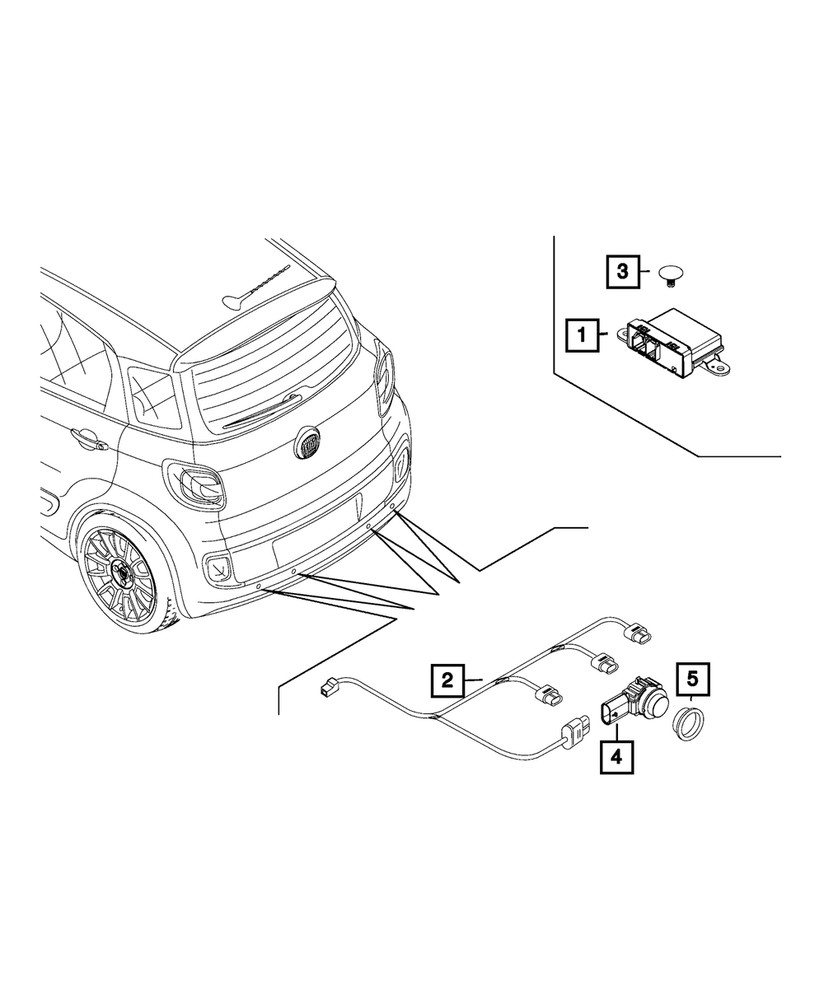 3
1
2
5
4