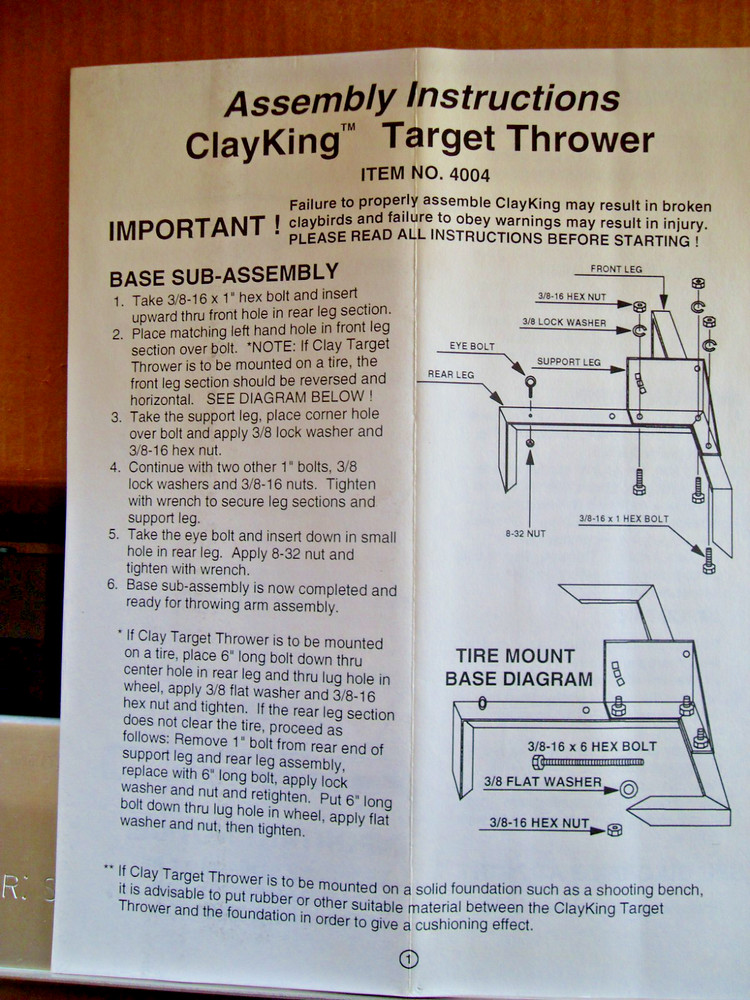 Assembly Instructions
ClayKing™ Target Thrower
ITEM NO. 4004

IMPORTANT ! Failure to properly assemble ClayKing may result in broken claybirds and failure to obey warnings may result in injury. PLEASE READ ALL INSTRUCTIONS BEFORE STARTING !

BASE SUB-ASSEMBLY
1. Take 3/8-16 x 1" hex bolt and insert upward thru front hole in rear leg section.
2. Place matching left hand hole in front leg section over bolt. *NOTE: If Clay Target Thrower is to be mounted on a tire, the front leg section should be reversed and horizontal. SEE DIAGRAM BELOW !
3. Take the support leg, place corner hole over bolt and apply 3/8 lock washer and 3/8-16 hex nut.
4. Continue with two other 1" bolts, 3/8 lock washers and 3/8-16 nuts. Tighten with wrench to secure leg sections and support leg.
5. Take the eye bolt and insert down in small hole in rear leg. Apply 8-32 nut and tighten with wrench.
6. Base sub-assembly is now completed and ready for throwing arm assembly.

* If Clay Target Thrower is to be mounted on a tire, place 6" long bolt down thru center hole in rear leg and thru lug hole in wheel, apply 3/8 flat washer and 3/8-16 hex nut and tighten. If the rear leg section does not clear the tire, proceed as follows: Remove 1" bolt from rear end of support leg and rear leg assembly, replace with 6" long bolt, apply lock washer and nut and retighten. Put 6" long bolt down thru lug hole in wheel, apply flat washer and nut, then tighten.

FRONT LEG
3/8-16 HEX NUT
3/8 LOCK WASHER
EYE BOLT
SUPPORT LEG
REAR LEG
8-32 NUT
3/8-16 x 1 HEX BOLT

TIRE MOUNT BASE DIAGRAM
3/8-16 x 6 HEX BOLT
3/8 FLAT WASHER
3/8-16 HEX NUT

** If Clay Target Thrower is to be mounted on a solid foundation such as a shooting bench, it is advisable to put rubber or other suitable material between the ClayKing Target Thrower and the foundation in order to give a cushioning effect.

1