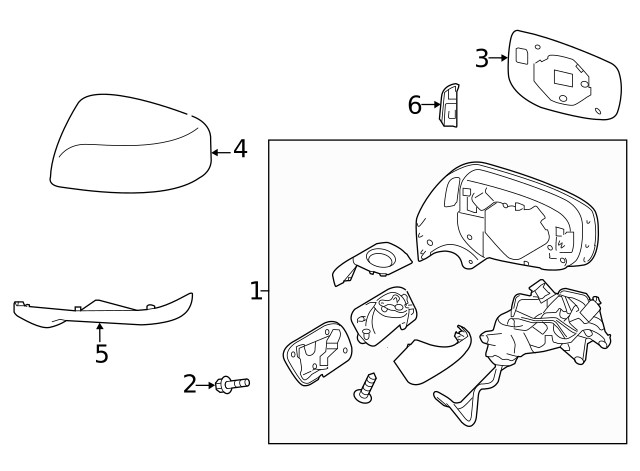 3
6
4
1
5
2