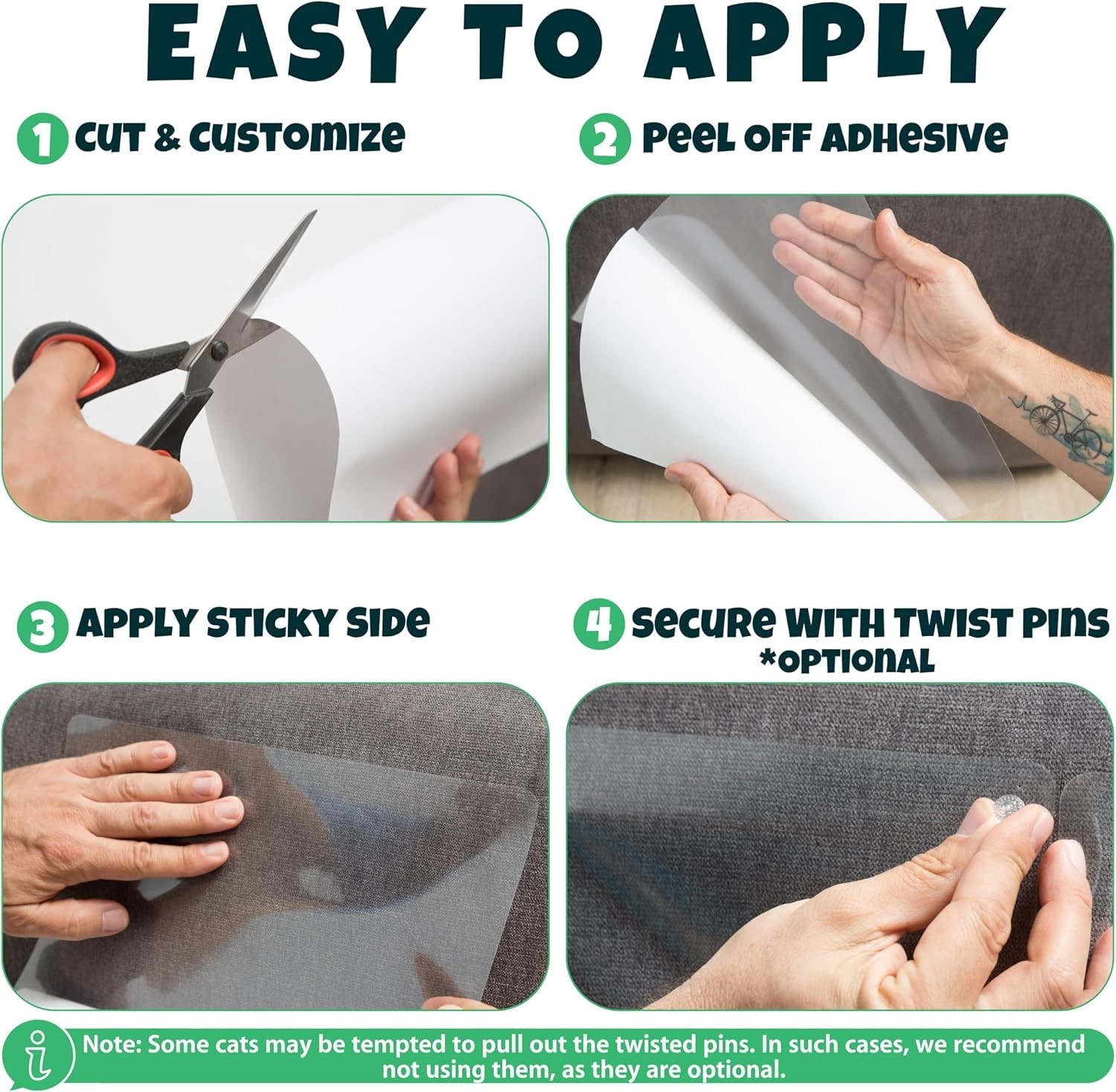 EASY TO APPLY

1 CUT & CUSTOMIZE

2 PEEL OFF ADHESIVE

3 APPLY STICKY SIDE

4 SECURE WITH TWIST PINS
*OPTIONAL

i Note: Some cats may be tempted to pull out the twisted pins. In such cases, we recommend not using them, as they are optional.