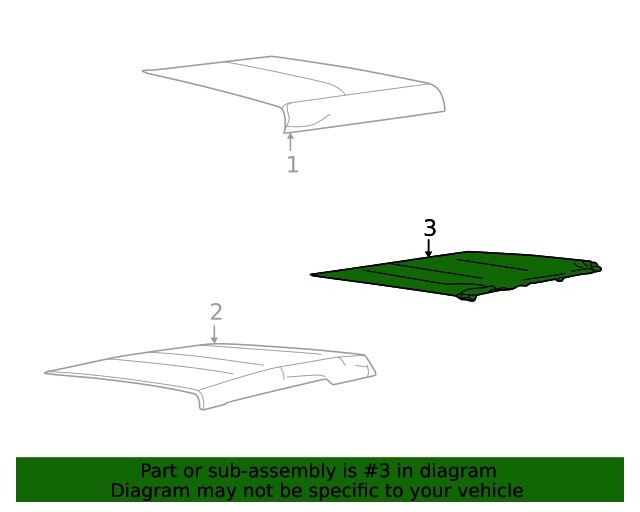 1

3

2

Part or sub-assembly is #3 in diagram
Diagram may not be specific to your vehicle