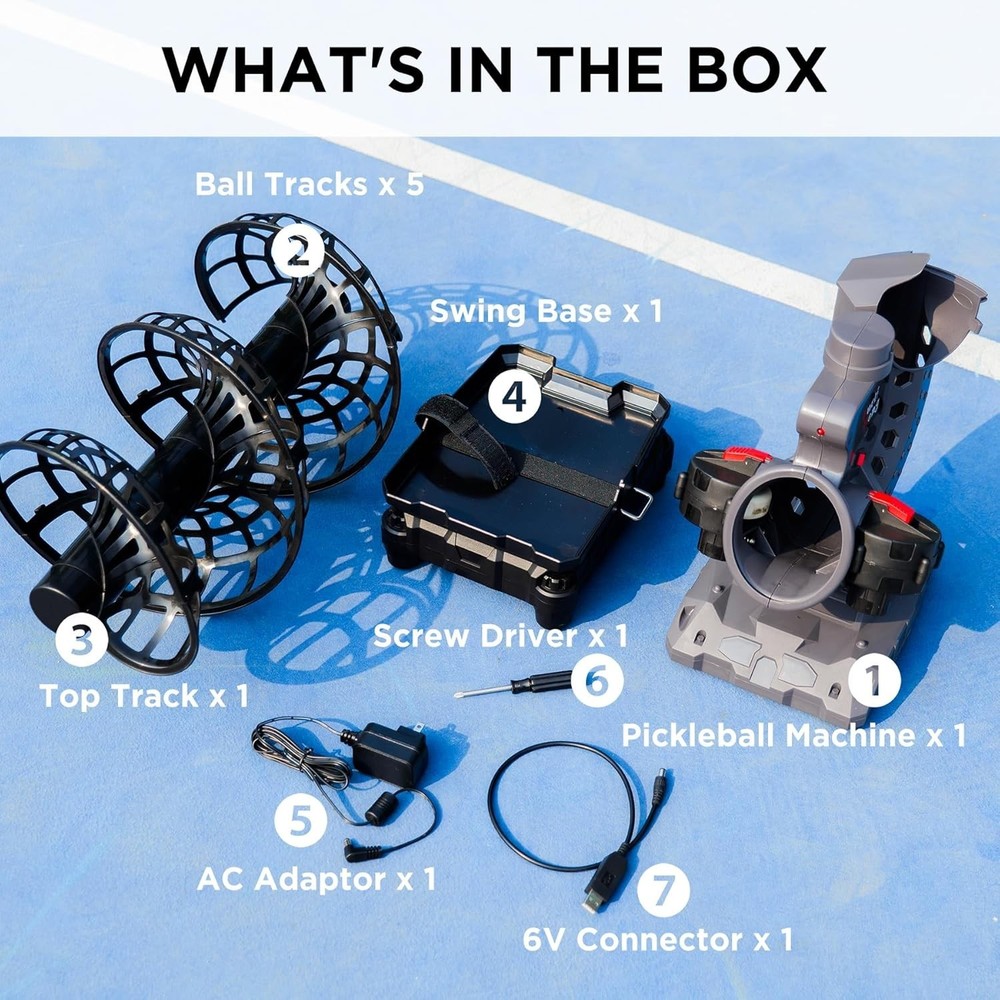 WHAT'S IN THE BOX

Ball Tracks x 5
2

Swing Base x 1
4

3
Top Track x 1

Screw Driver x 1
6

1
Pickleball Machine x 1

5
AC Adaptor x 1

7
6V Connector x 1