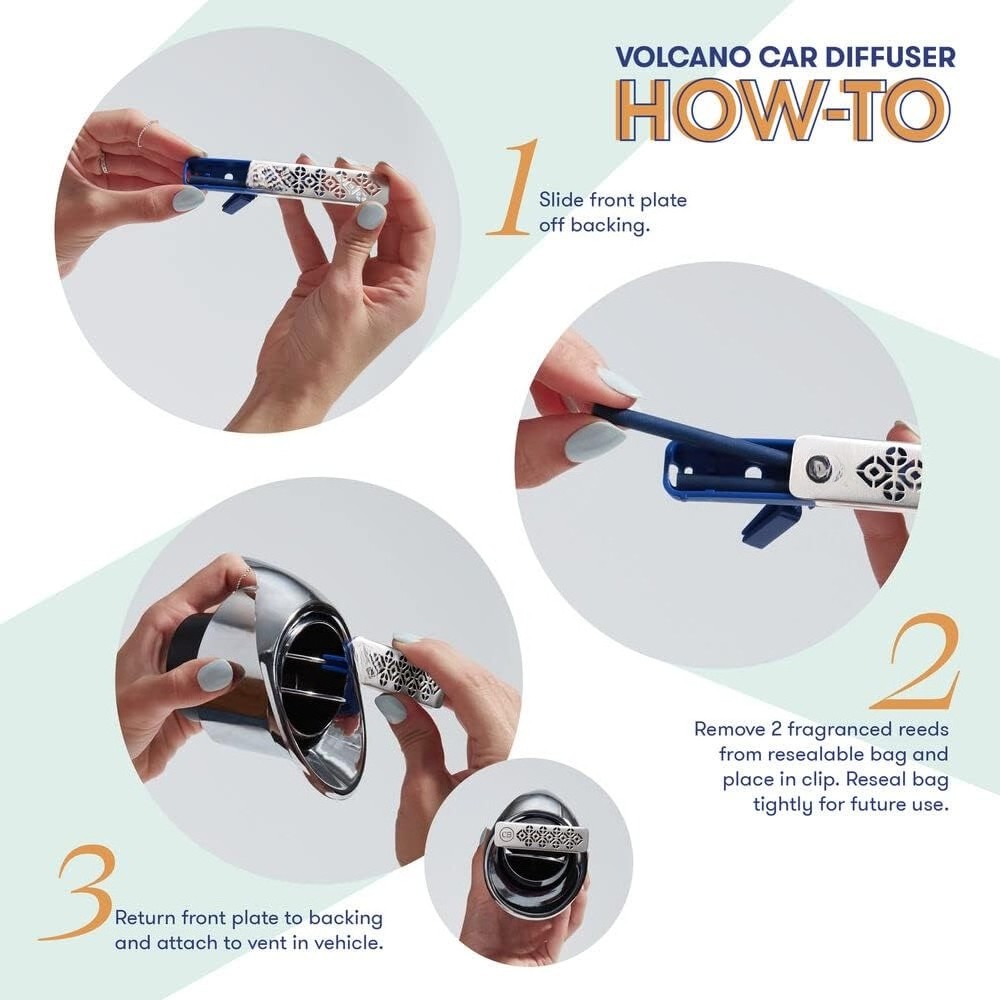 VOLCANO CAR DIFFUSER
HOW-TO

1 Slide front plate off backing.

2 Remove 2 fragranced reeds from resealable bag and place in clip. Reseal bag tightly for future use.

3 Return front plate to backing and attach to vent in vehicle.