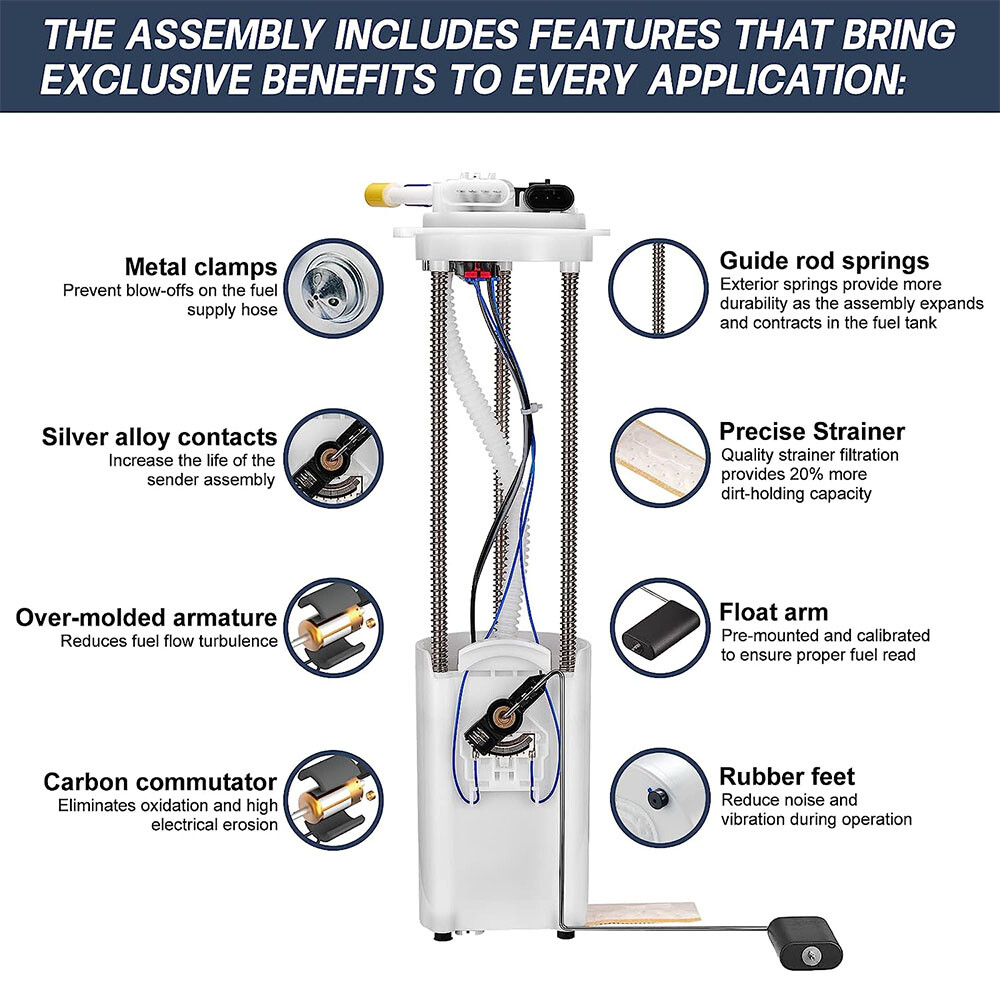 THE ASSEMBLY INCLUDES FEATURES THAT BRING EXCLUSIVE BENEFITS TO EVERY APPLICATION:

Metal clamps
Prevent blow-offs on the fuel supply hose

Silver alloy contacts
Increase the life of the sender assembly

Over-molded armature
Reduces fuel flow turbulence

Carbon commutator
Eliminates oxidation and high electrical erosion

Guide rod springs
Exterior springs provide more durability as the assembly expands and contracts in the fuel tank

Precise Strainer
Quality strainer filtration provides 20% more dirt-holding capacity

Float arm
Pre-mounted and calibrated to ensure proper fuel read

Rubber feet
Reduce noise and vibration during operation