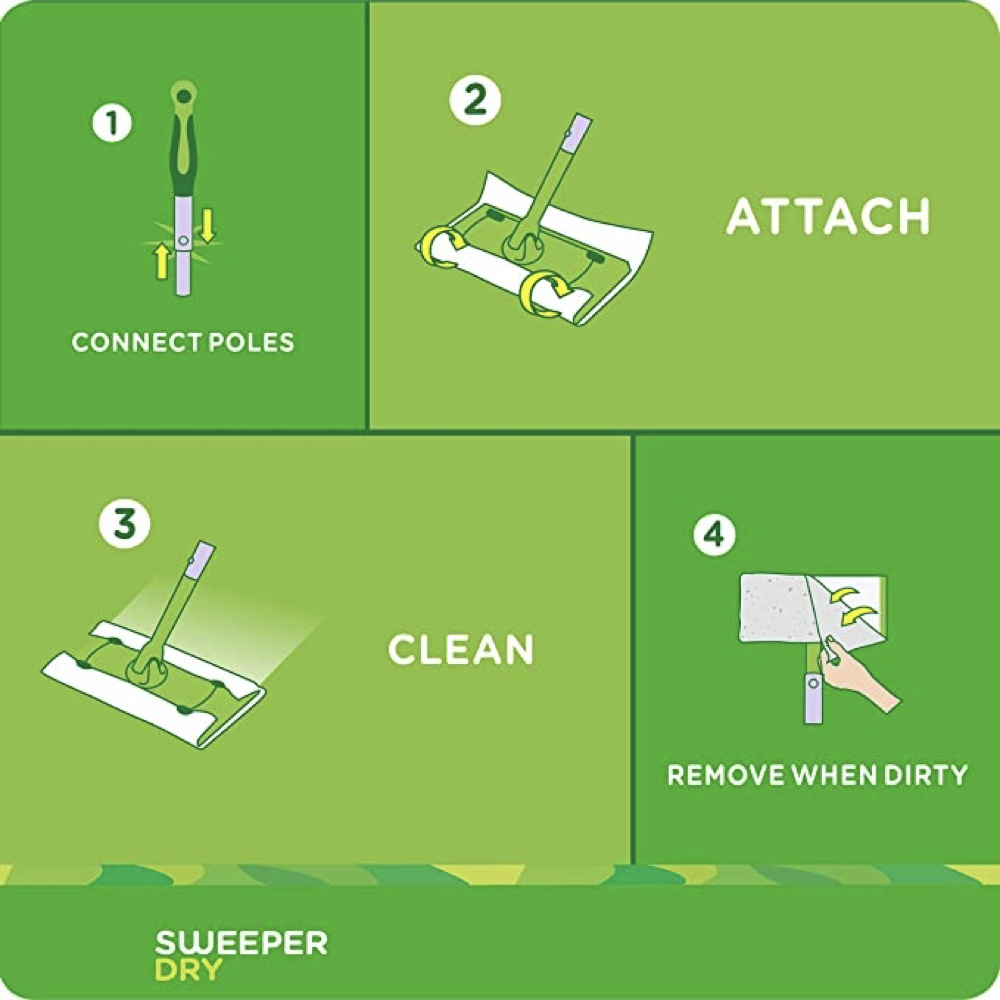 1
CONNECT POLES

2
ATTACH

3
CLEAN

4
REMOVE WHEN DIRTY

SWEEPER
DRY