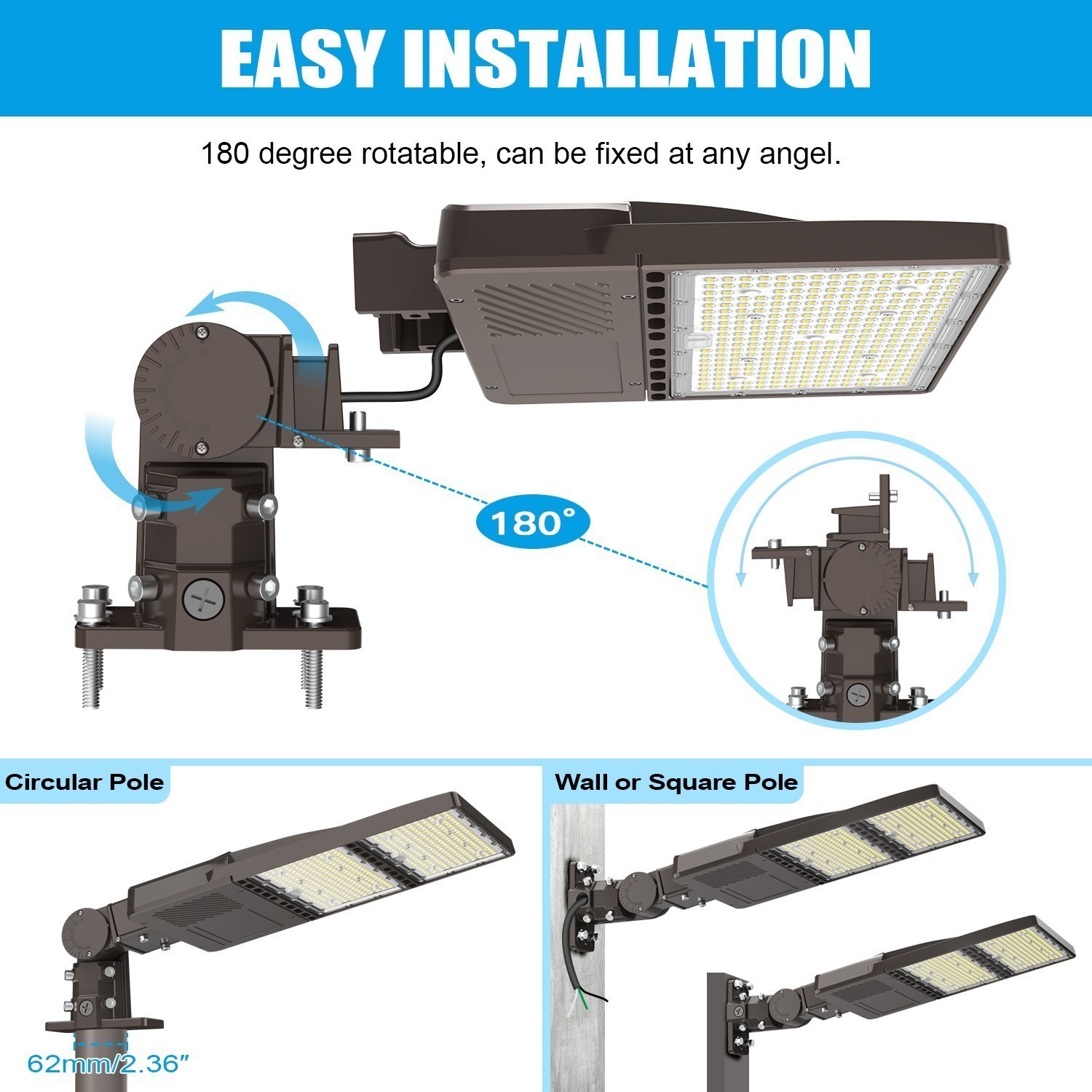 EASY INSTALLATION

180 degree rotatable, can be fixed at any angel.

180°

Circular Pole

62mm/2.36"

Wall or Square Pole