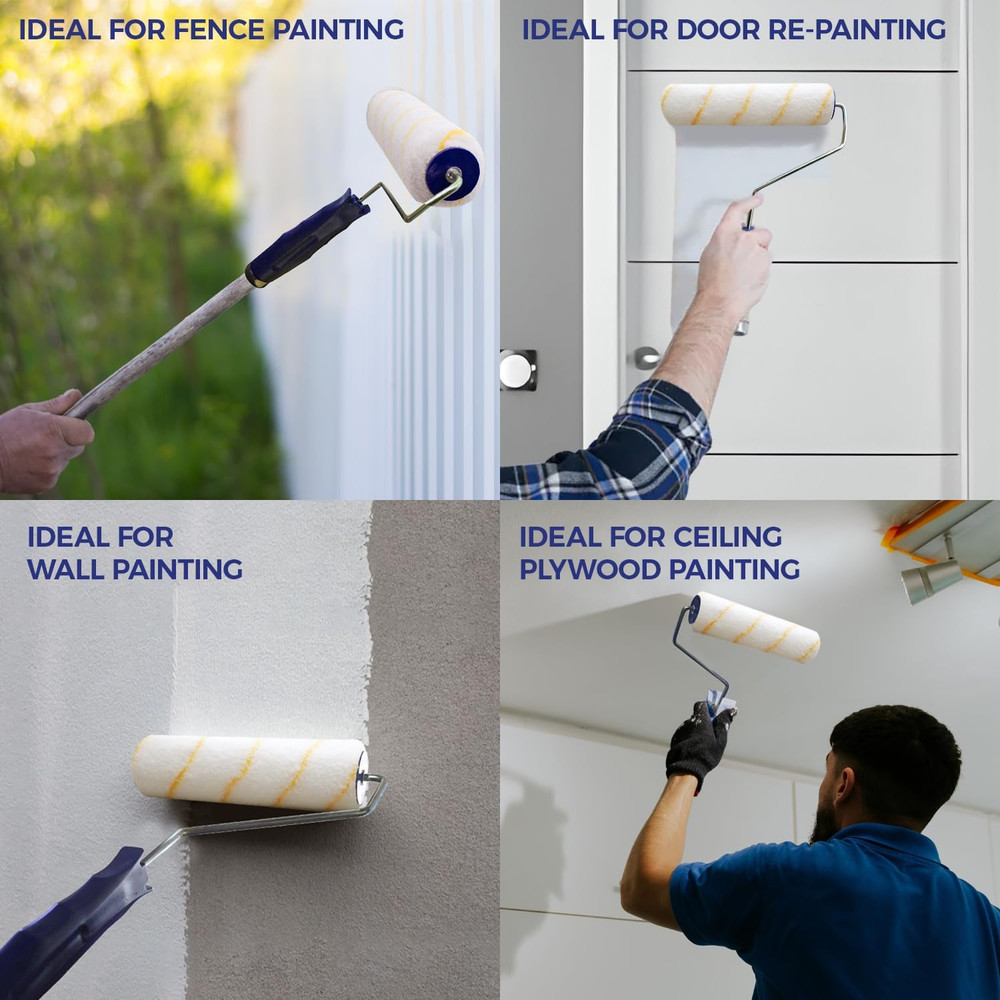 IDEAL FOR FENCE PAINTING

IDEAL FOR DOOR RE-PAINTING

IDEAL FOR WALL PAINTING

IDEAL FOR CEILING PLYWOOD PAINTING