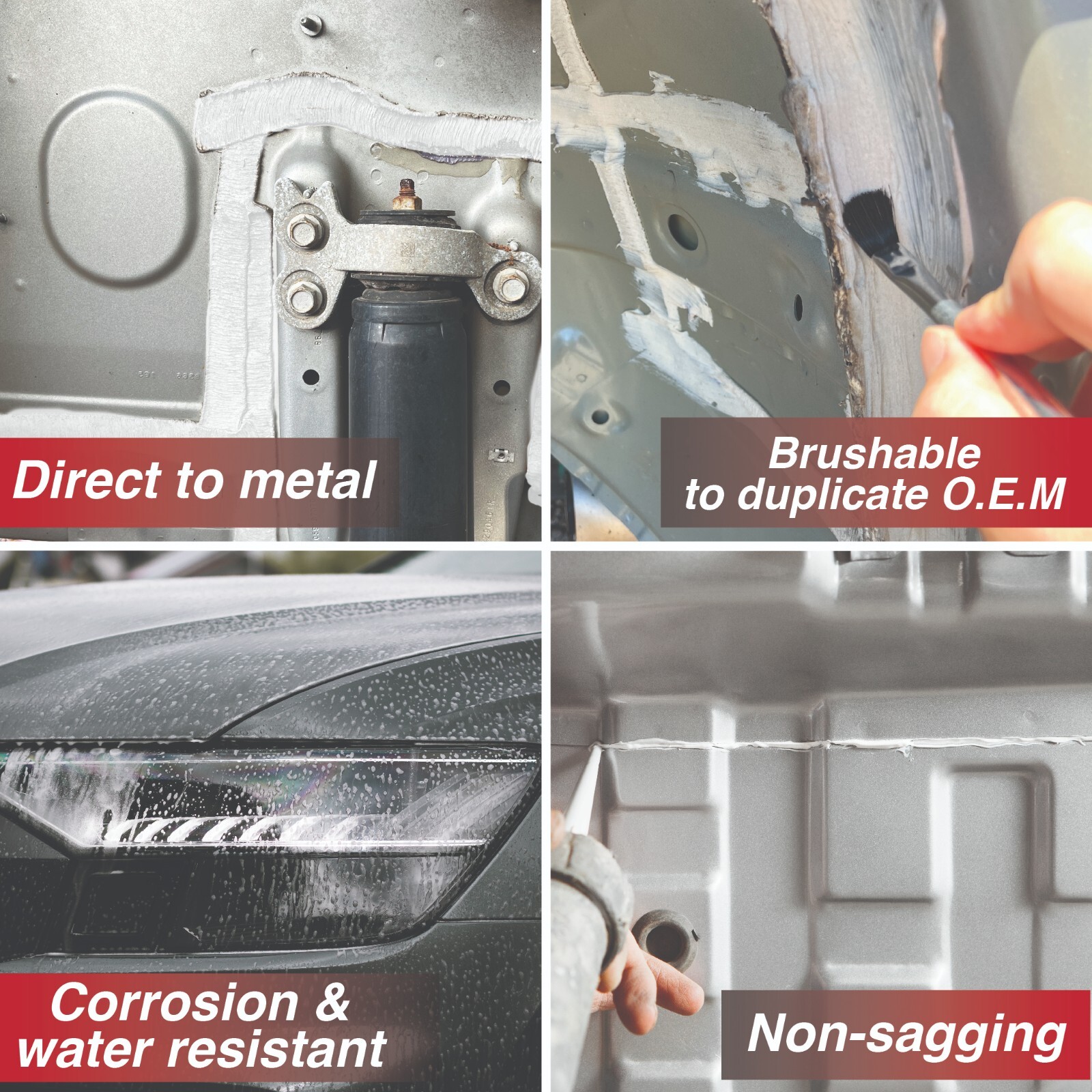 Direct to metal

Brushable to duplicate O.E.M

Corrosion & water resistant

Non-sagging