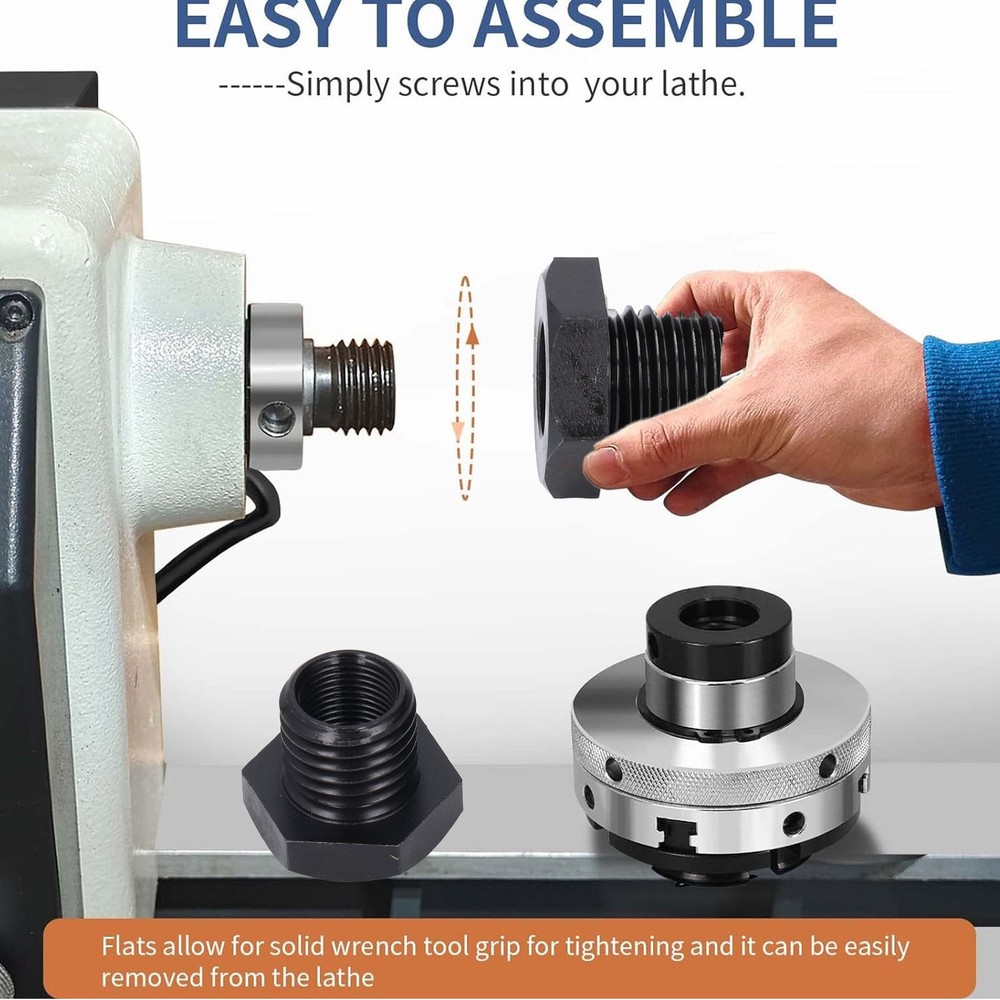 EASY TO ASSEMBLE

------Simply screws into your lathe.

Flats allow for solid wrench tool grip for tightening and it can be easily removed from the lathe