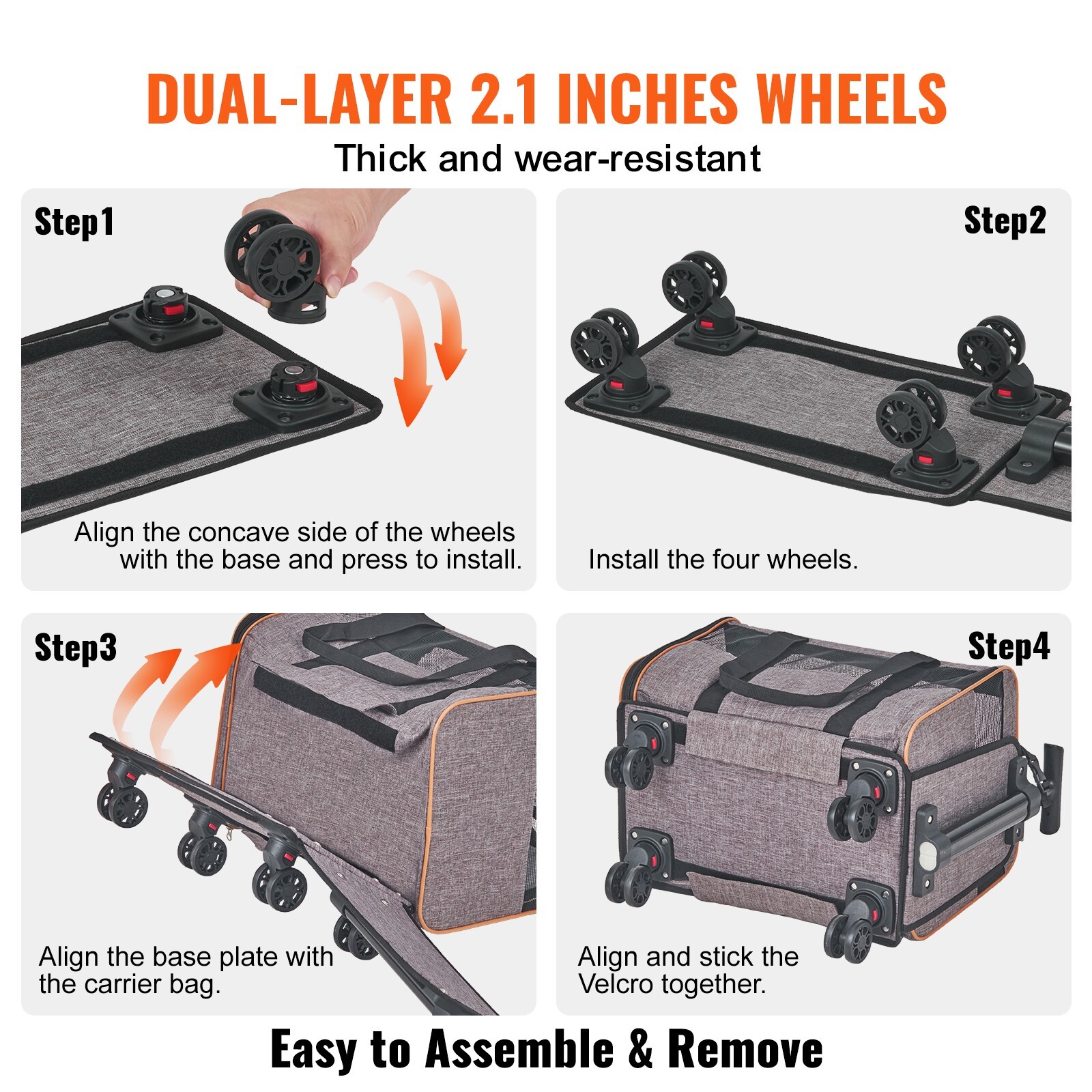 DUAL-LAYER 2.1 INCHES WHEELS

Thick and wear-resistant

Step1

Align the concave side of the wheels with the base and press to install.

Step2

Install the four wheels.

Step3

Align the base plate with the carrier bag.

Step4

Align and stick the Velcro together.

Easy to Assemble & Remove