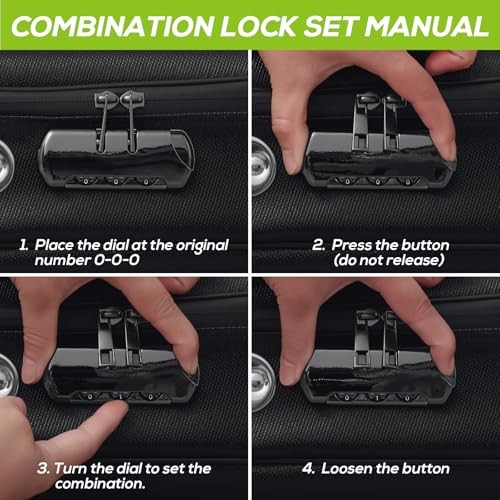 COMBINATION LOCK SET MANUAL

0 0 0

1. Place the dial at the original number 0-0-0

0 0 0

2. Press the button (do not release)

0 1 0

3. Turn the dial to set the combination.

0 1 0

4. Loosen the button