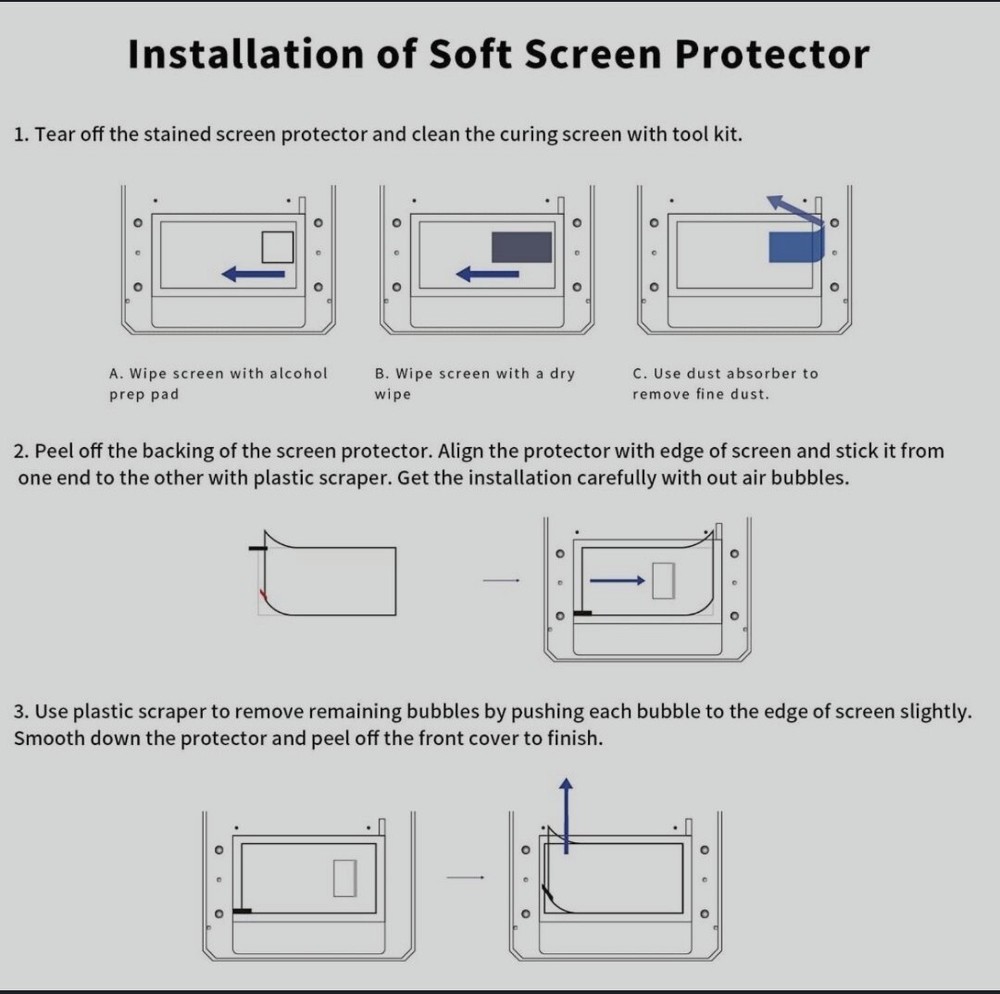 Installation of Soft Screen Protector

1. Tear off the stained screen protector and clean the curing screen with tool kit.

A. Wipe screen with alcohol prep pad

B. Wipe screen with a dry wipe

C. Use dust absorber to remove fine dust.

2. Peel off the backing of the screen protector. Align the protector with edge of screen and stick it from one end to the other with plastic scraper. Get the installation carefully with out air bubbles.

3. Use plastic scraper to remove remaining bubbles by pushing each bubble to the edge of screen slightly. Smooth down the protector and peel off the front cover to finish.