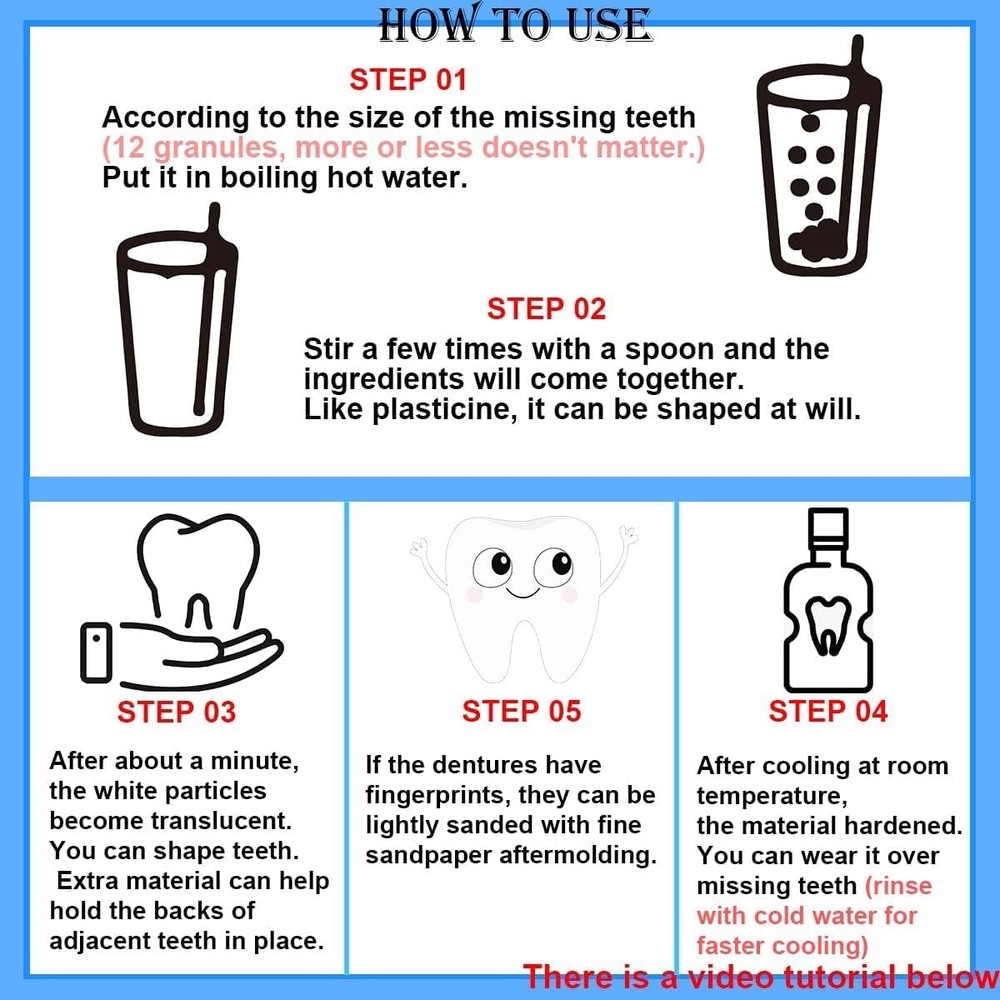 HOW TO USE

STEP 01
According to the size of the missing teeth
(12 granules, more or less doesn't matter.)
Put it in boiling hot water.

STEP 02
Stir a few times with a spoon and the ingredients will come together.
Like plasticine, it can be shaped at will.

STEP 03
After about a minute, the white particles become translucent. You can shape teeth. Extra material can help hold the backs of adjacent teeth in place.

STEP 05
If the dentures have fingerprints, they can be lightly sanded with fine sandpaper aftermolding.

STEP 04
After cooling at room temperature, the material hardened. You can wear it over missing teeth (rinse with cold water for faster cooling)

There is a video tutorial below