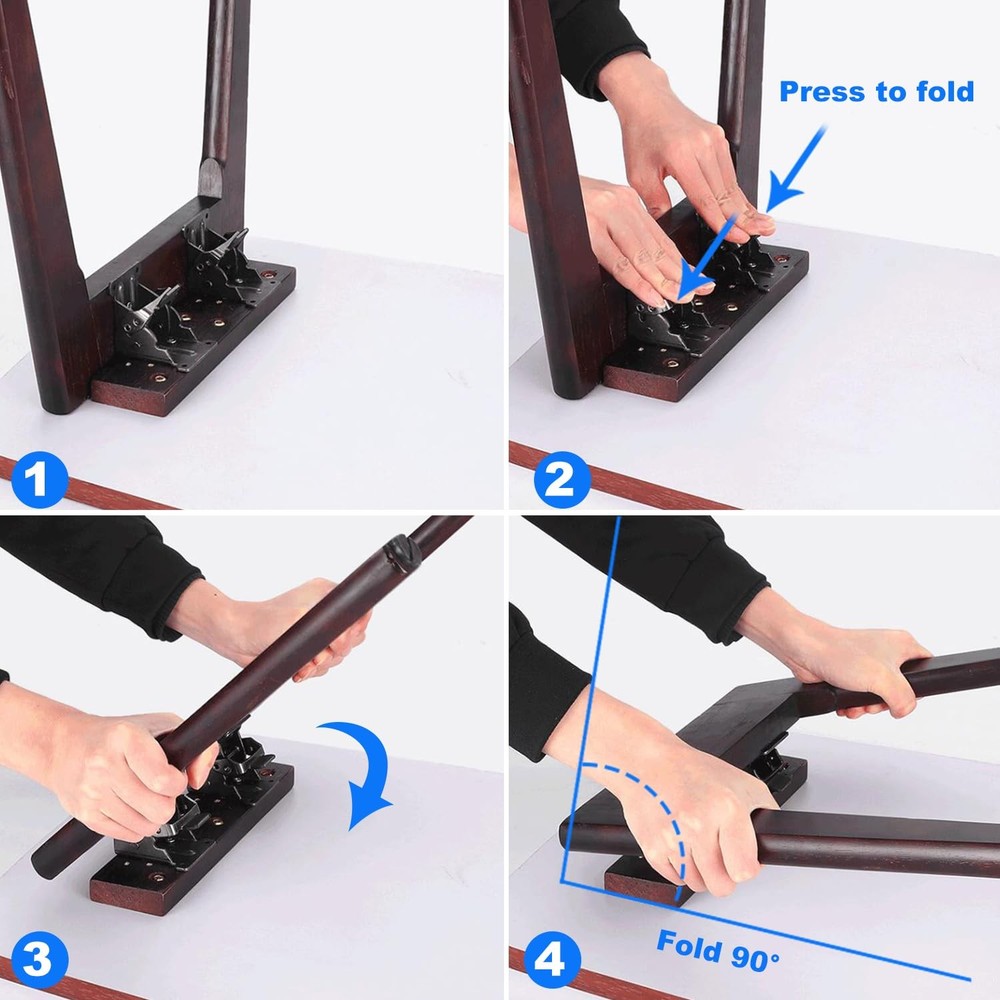 1

Press to fold

2

3

4

Fold 90°