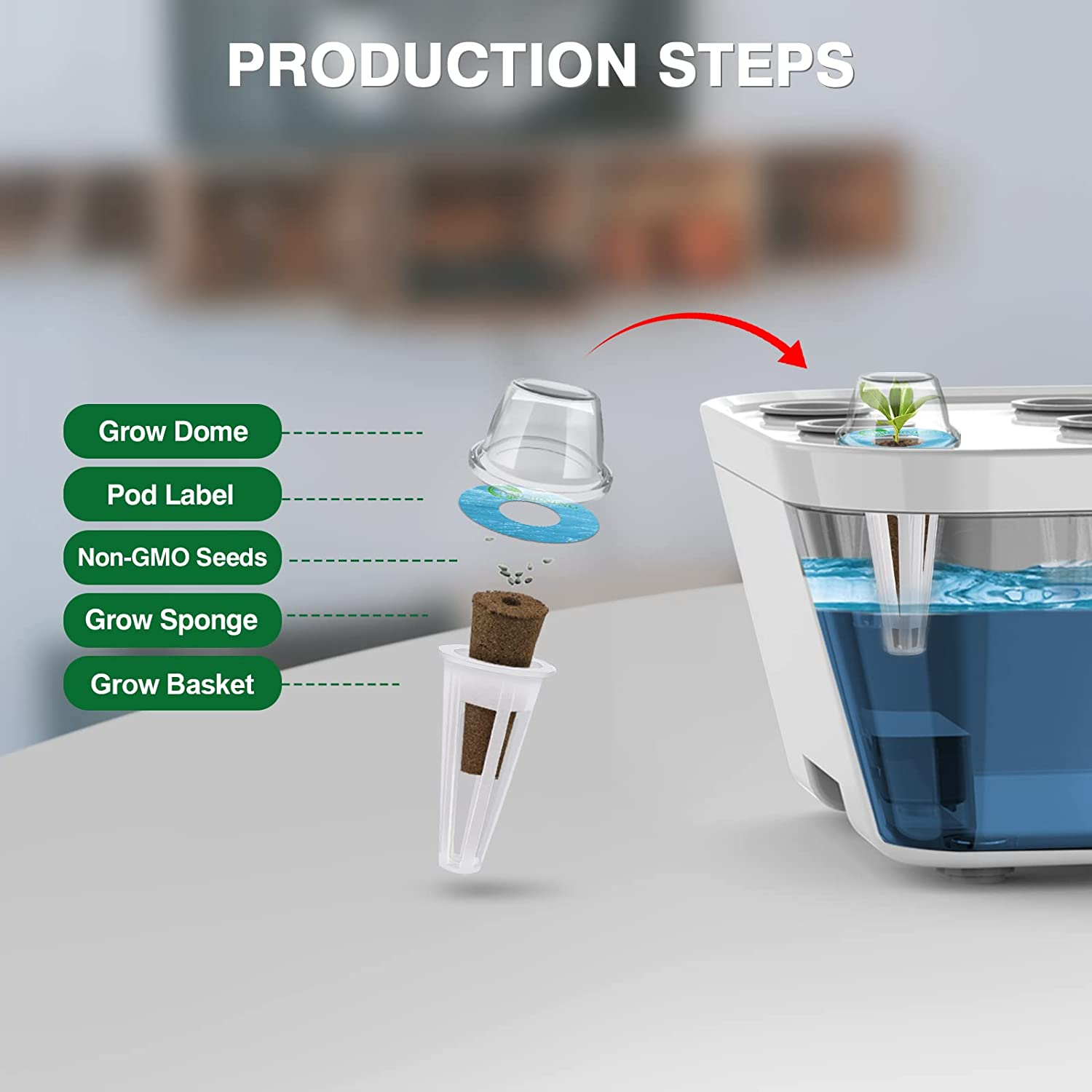 PRODUCTION STEPS

Grow Dome

Pod Label

Non-GMO Seeds

Grow Sponge

Grow Basket