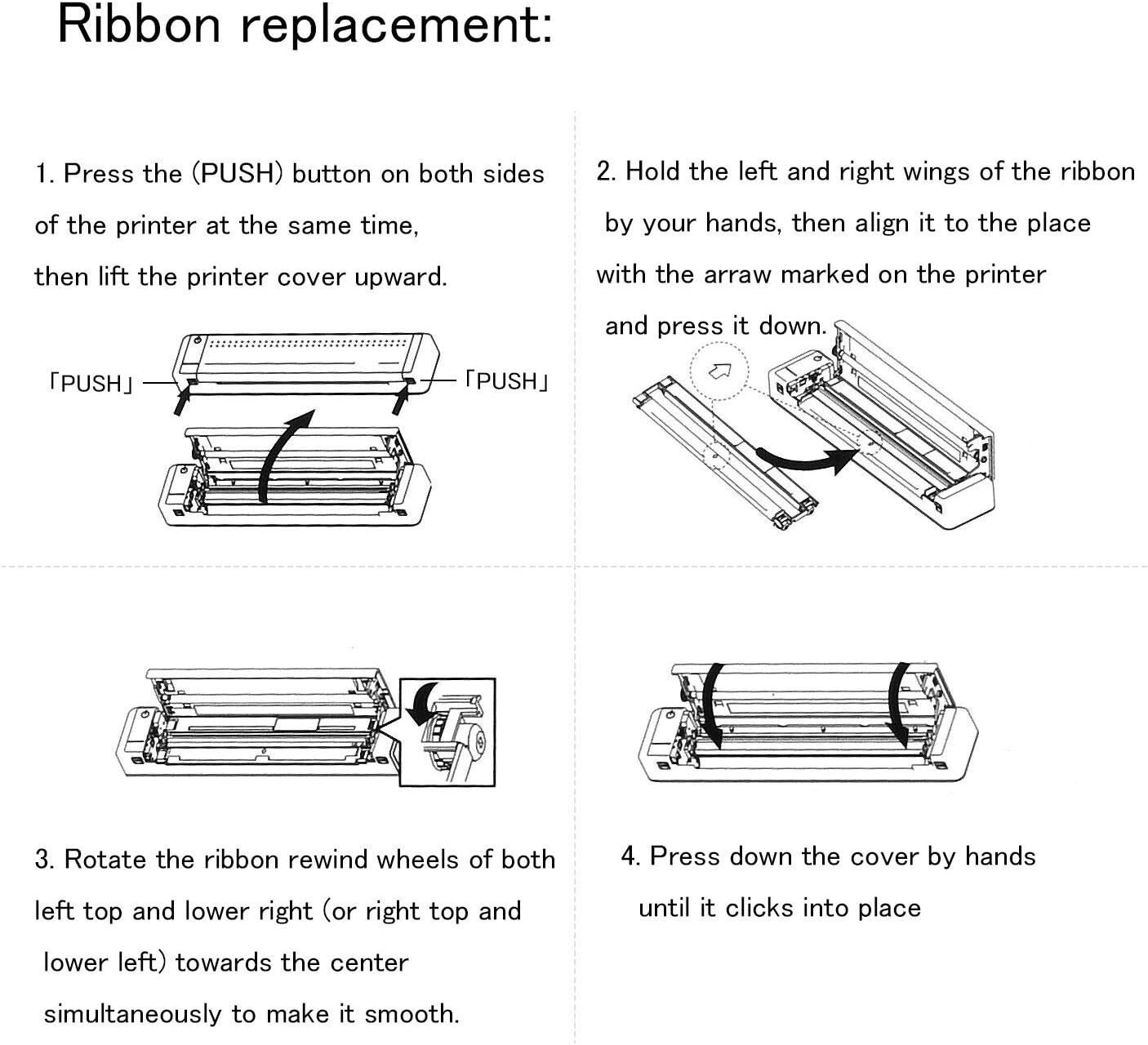 Ribbon replacement:

1. Press the (PUSH) button on both sides of the printer at the same time, then lift the printer cover upward.

「PUSH」

「PUSH」

2. Hold the left and right wings of the ribbon by your hands, then align it to the place with the arraw marked on the printer and press it down.

3. Rotate the ribbon rewind wheels of both left top and lower right (or right top and lower left) towards the center simultaneously to make it smooth.

4. Press down the cover by hands until it clicks into place