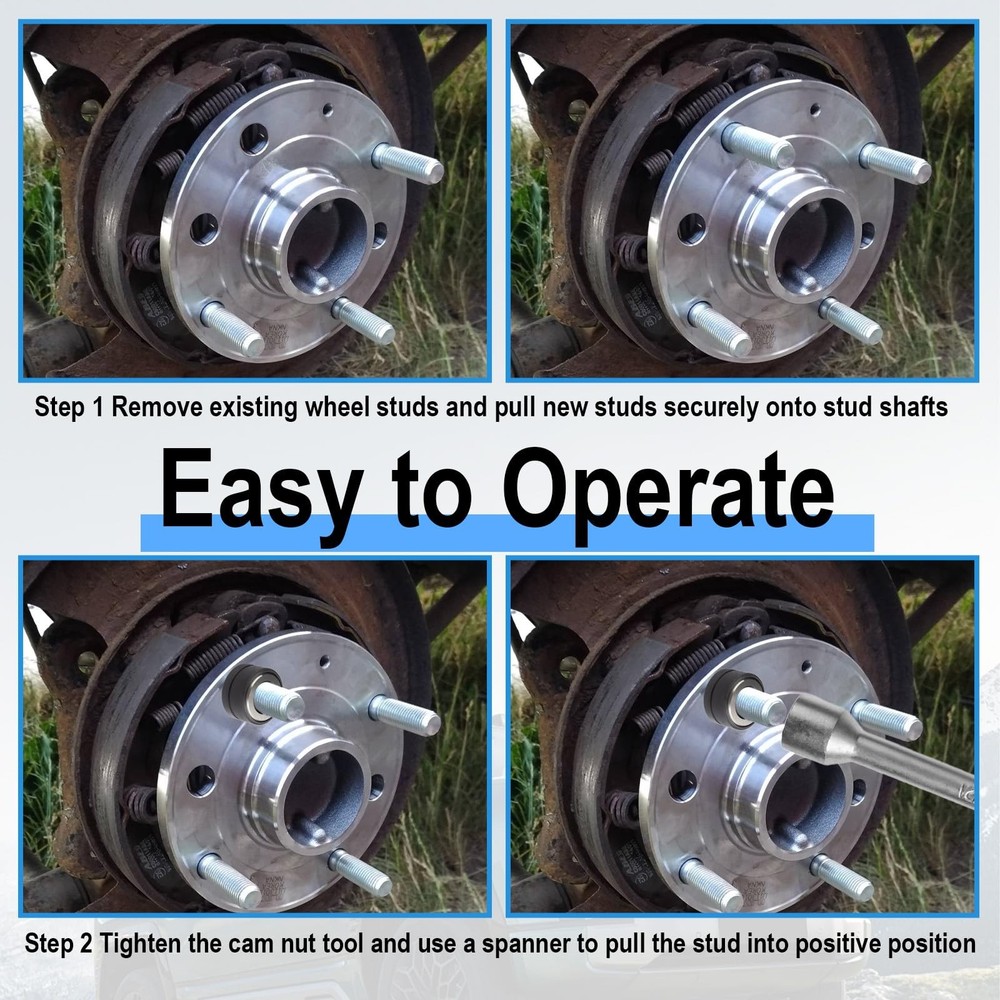 Step 1 Remove existing wheel studs and pull new studs securely onto stud shafts

Easy to Operate

Step 2 Tighten the cam nut tool and use a spanner to pull the stud into positive position