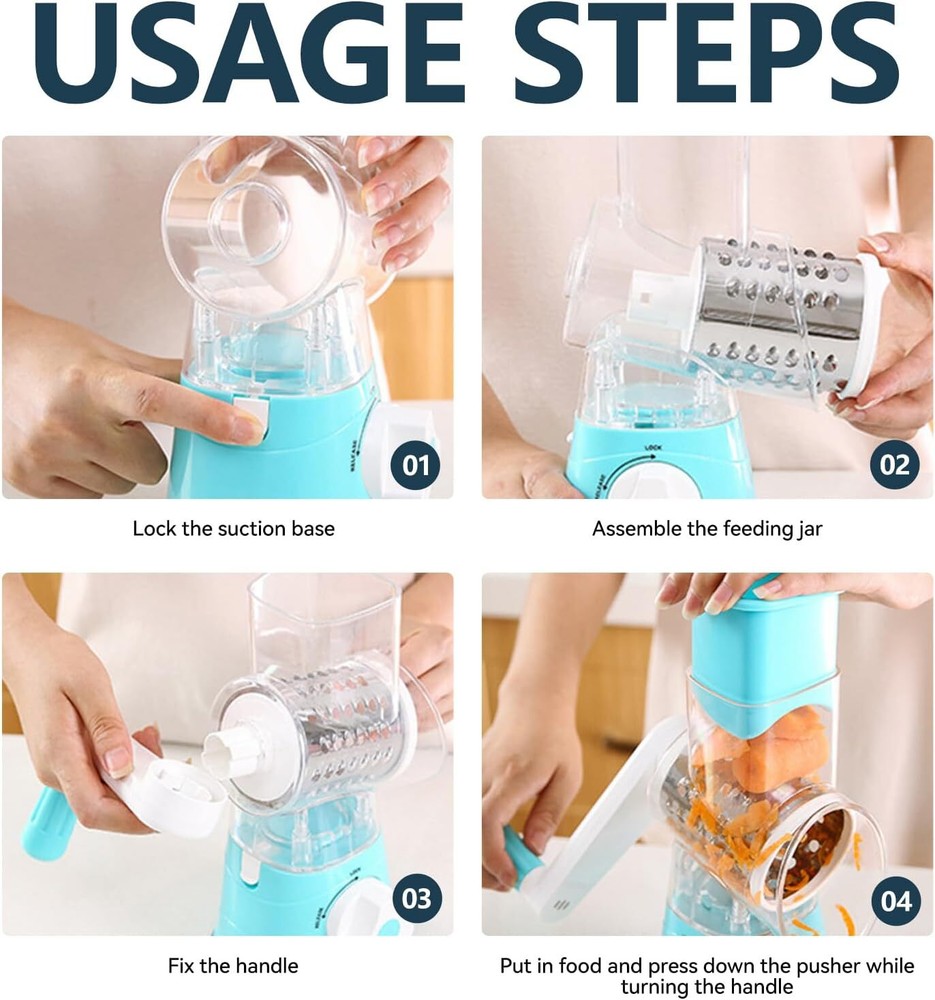 USAGE STEPS

RELEASE

01

Lock the suction base

LOCK

RELEASE

02

Assemble the feeding jar

LOCK

RELEASE

03

Fix the handle

04

Put in food and press down the pusher while turning the handle