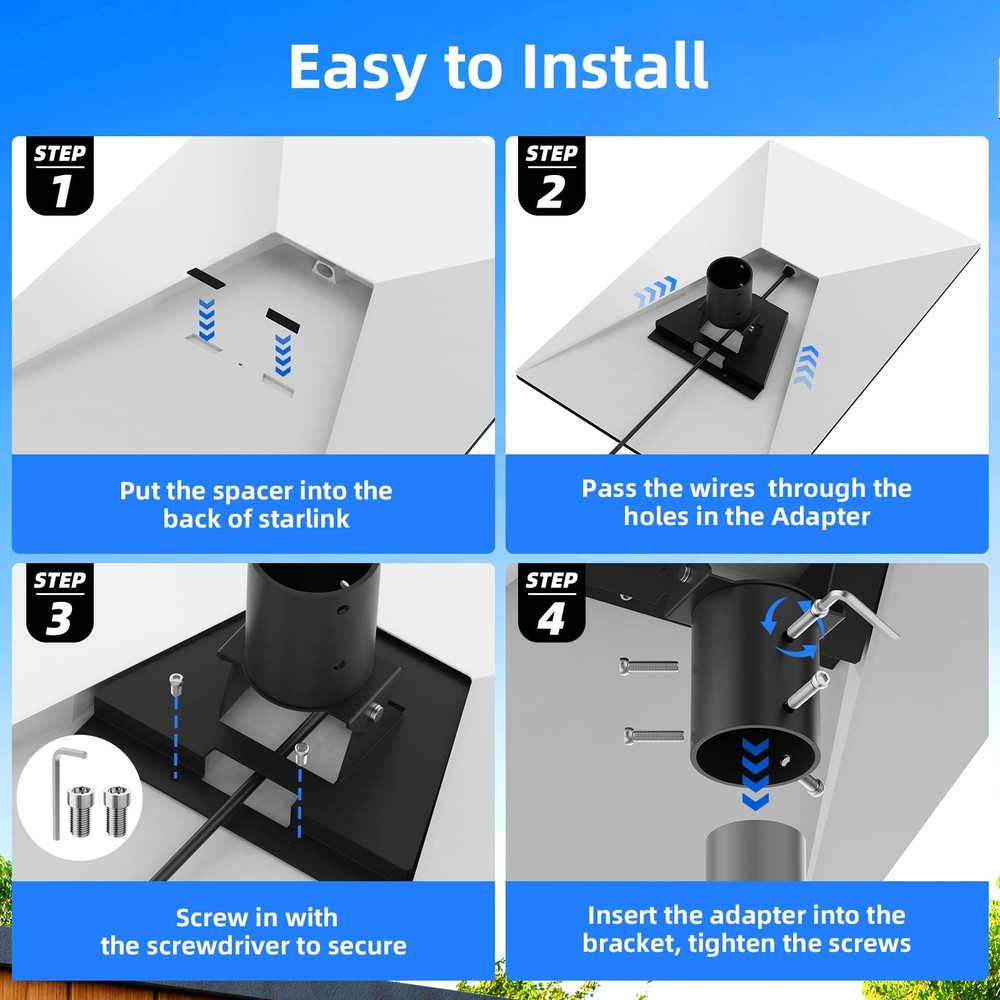 Easy to Install

STEP 1

Put the spacer into the back of starlink

STEP 2

Pass the wires  through the holes in the Adapter

STEP 3

Screw in with the screwdriver to secure

STEP 4

Insert the adapter into the bracket, tighten the screws