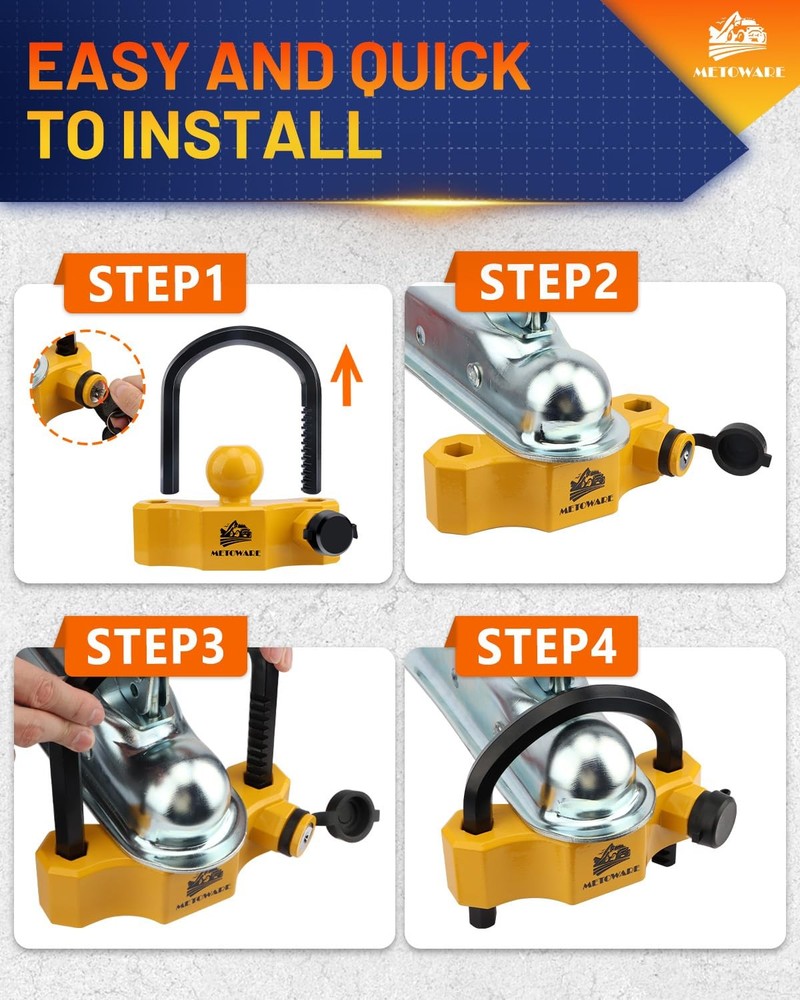 EASY AND QUICK TO INSTALL

METOWARE

STEP1

METOWARE

STEP2

METOWARE

STEP3

METOWARE

STEP4

METOWARE