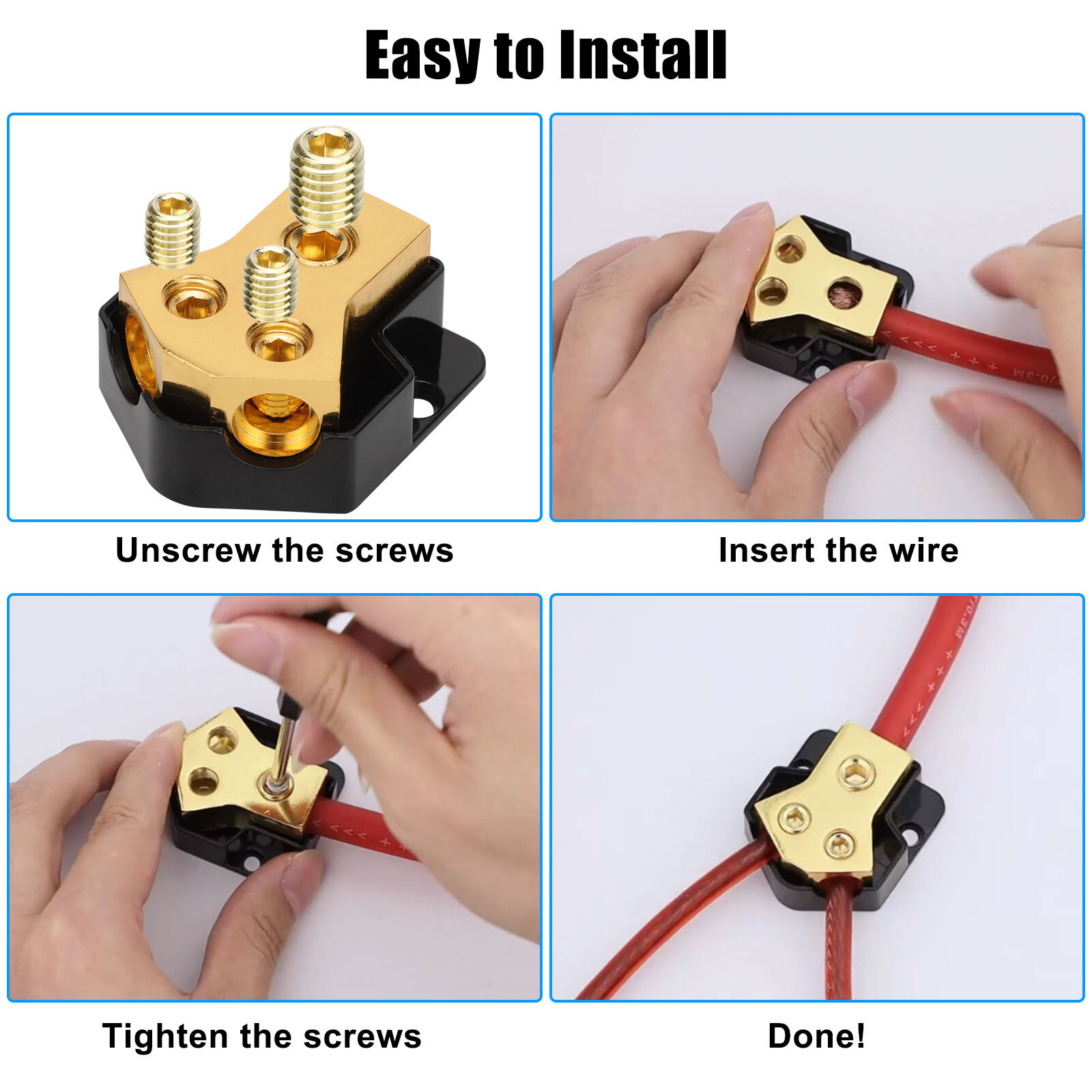 Easy to Install

Unscrew the screws

Insert the wire

Tighten the screws

Done!