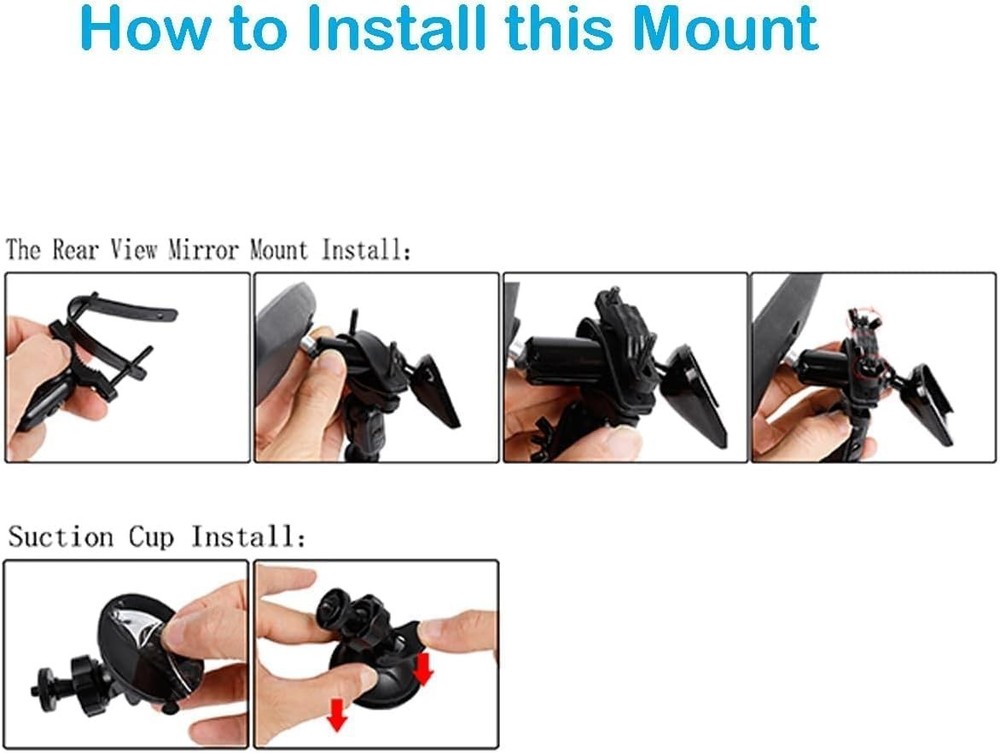 How to Install this Mount

The Rear View Mirror Mount Install:

Suction Cup Install: