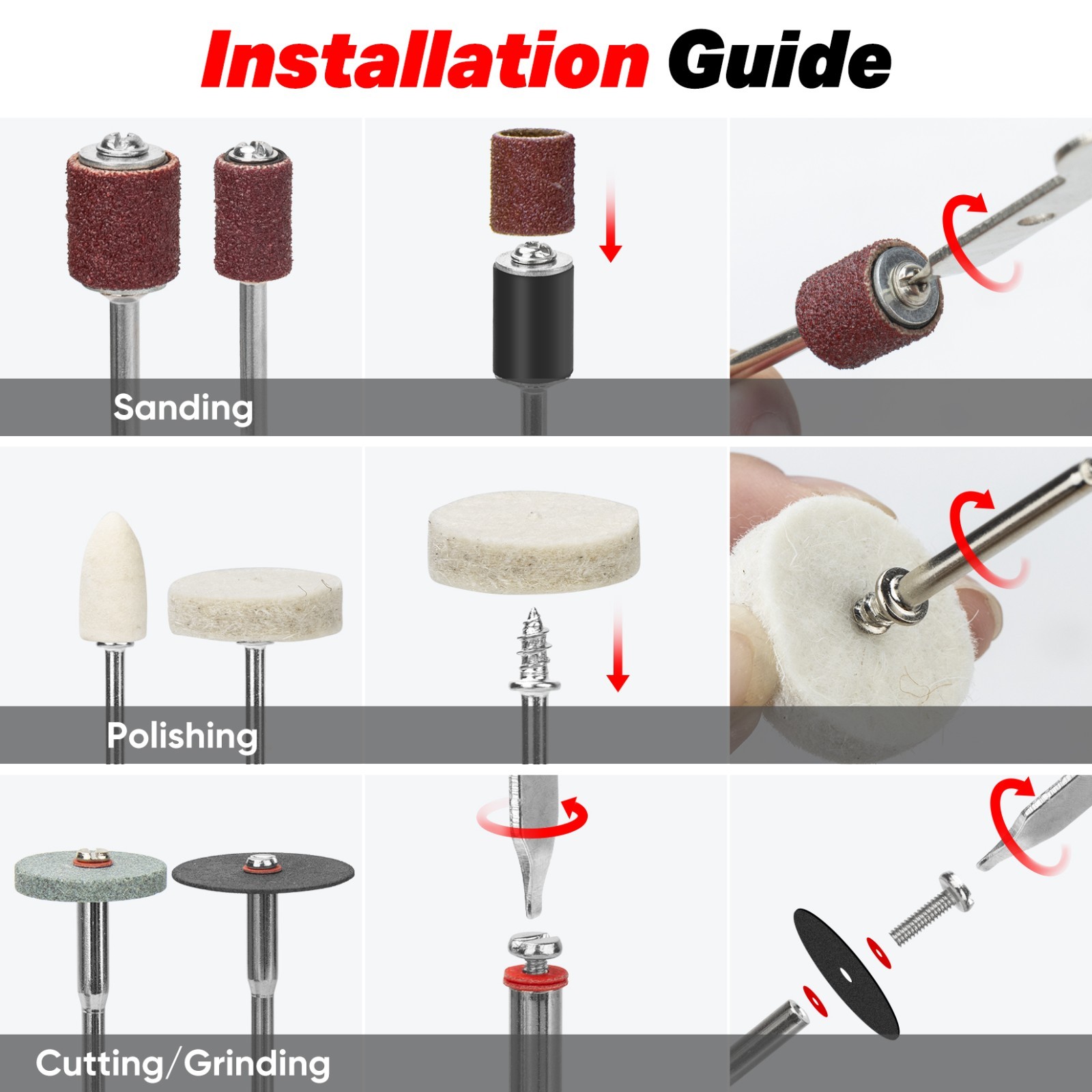 Installation Guide

Sanding

Polishing

Cutting/Grinding