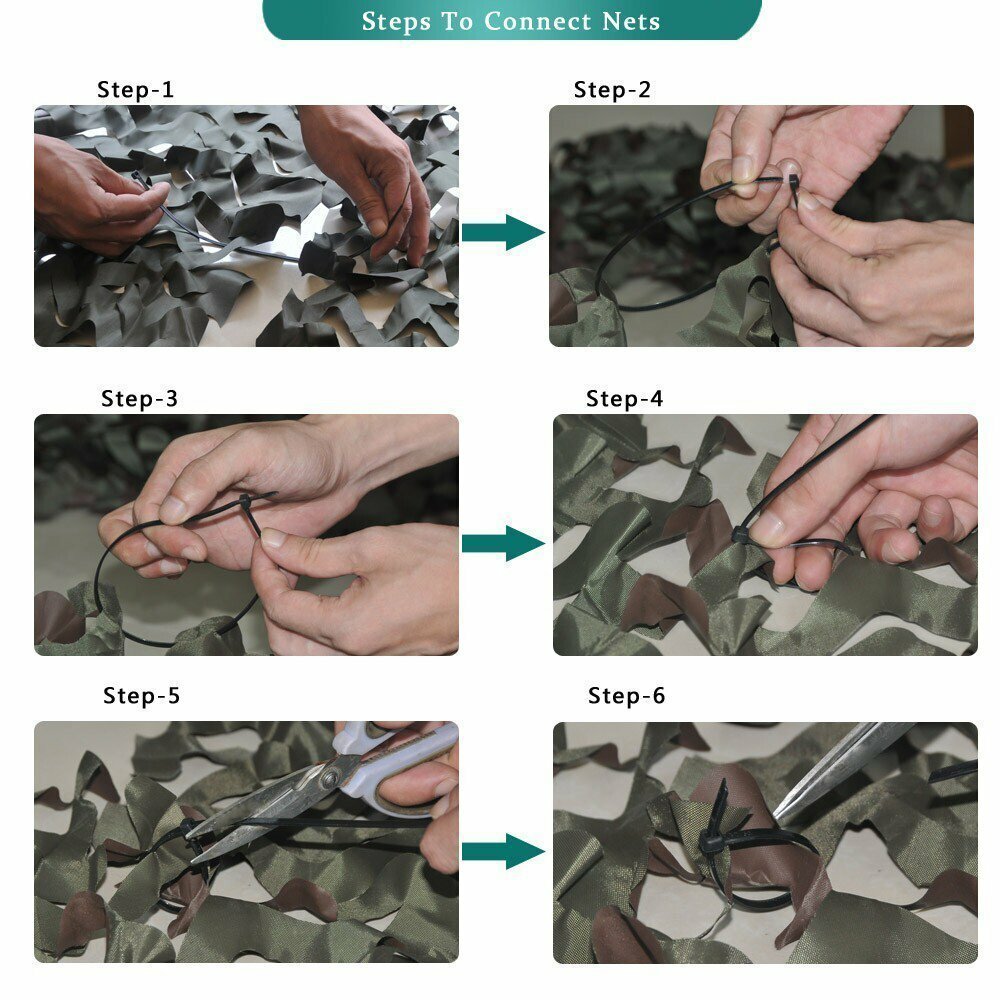 Steps To Connect Nets

Step-1

Step-2

Step-3

Step-4

Step-5

Step-6