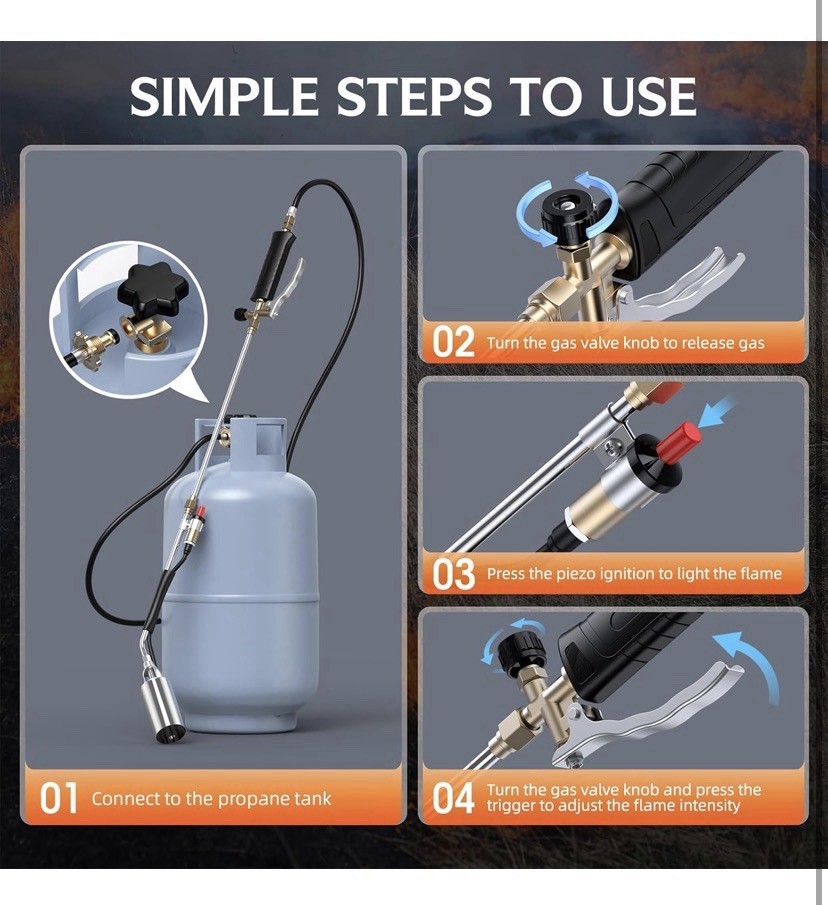 SIMPLE STEPS TO USE

01 Connect to the propane tank

02 Turn the gas valve knob to release gas

03 Press the piezo ignition to light the flame

04 Turn the gas valve knob and press the trigger to adjust the flame intensity