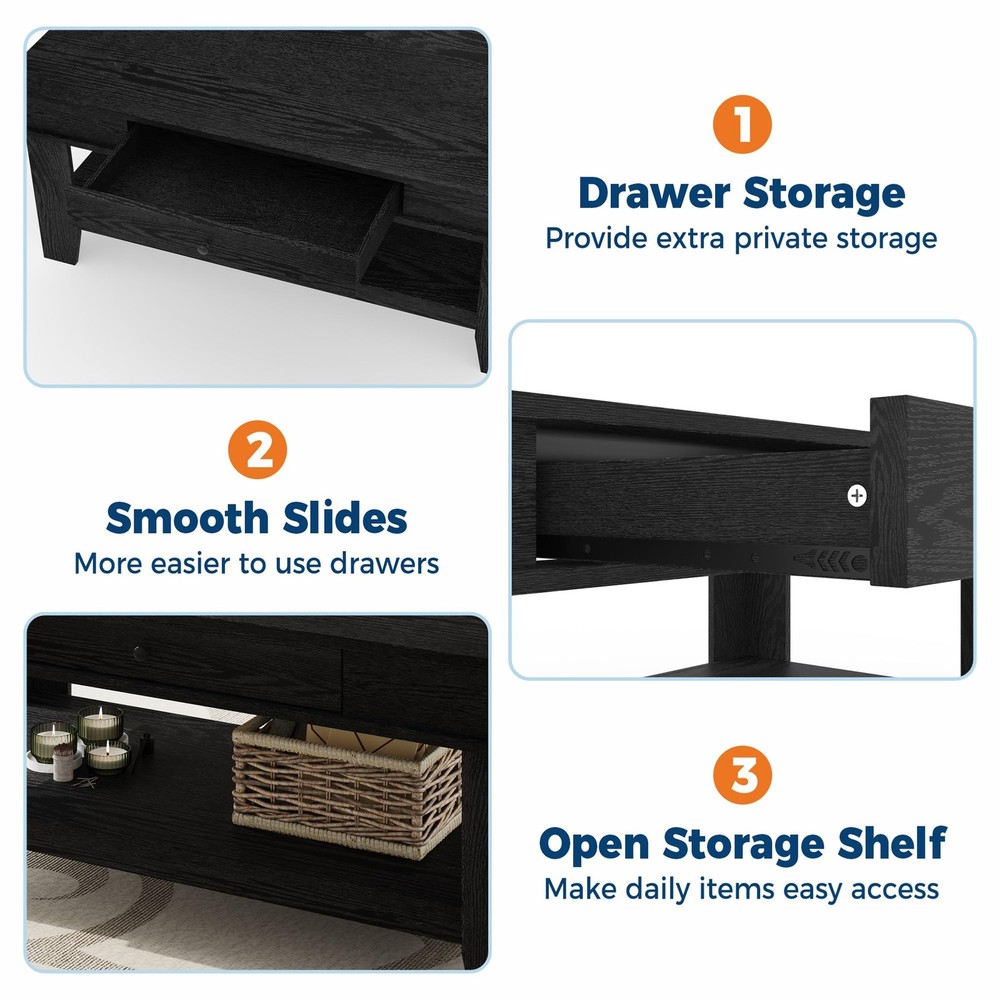 1
Drawer Storage
Provide extra private storage

2
Smooth Slides
More easier to use drawers

3
Open Storage Shelf
Make daily items easy access