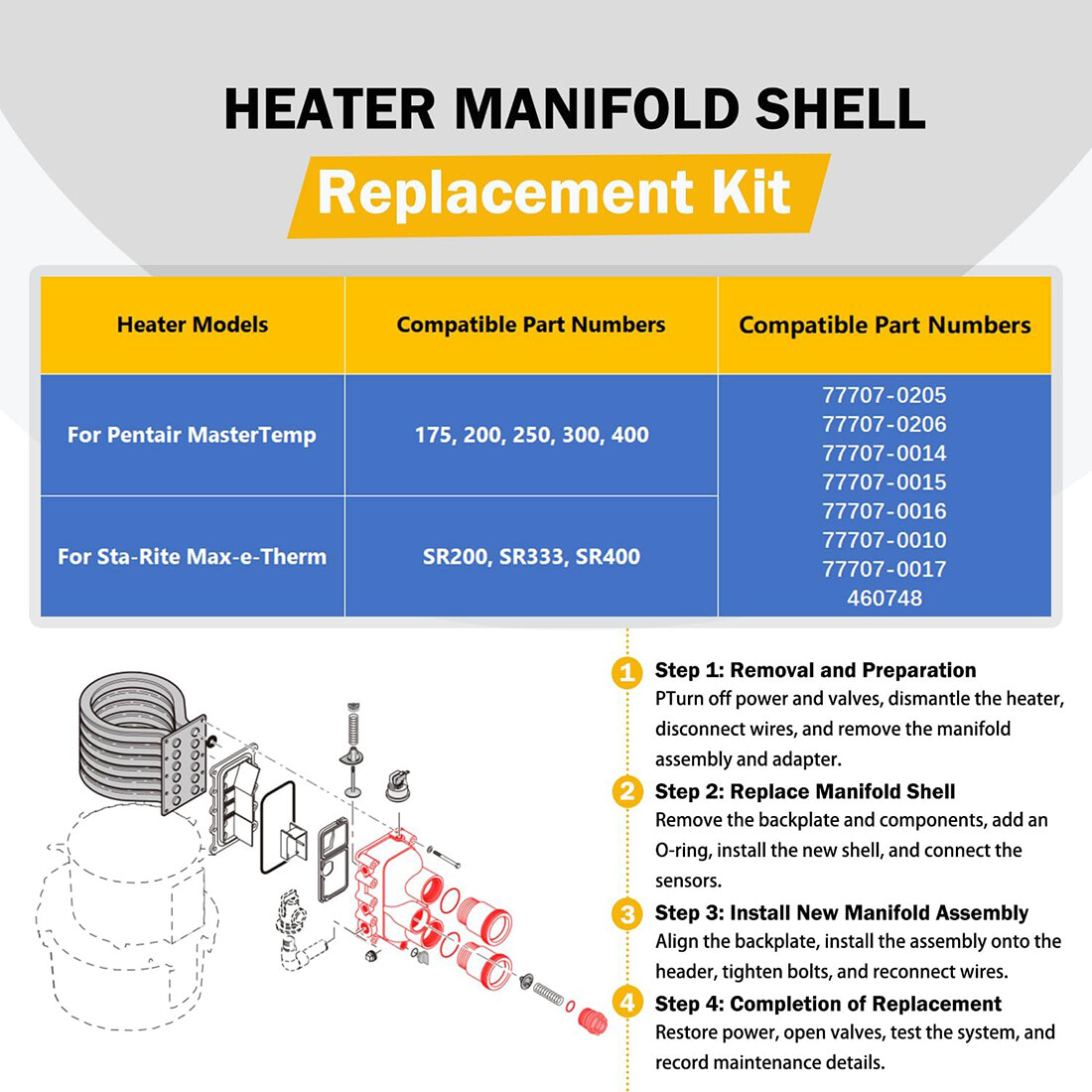 HEATER MANIFOLD SHELL

Replacement Kit

| Heater Models | Compatible Part Numbers | Compatible Part Numbers |
|---|---|---|
| For Pentair MasterTemp | 175, 200, 250, 300, 400 | 77707-0205 77707-0206 77707-0014 77707-0015 77707-0016 77707-0010 77707-0017 460748 |
| For Sta-Rite Max-e-Therm | SR200, SR333, SR400 | |

1 Step 1: Removal and Preparation
PTurn off power and valves, dismantle the heater, disconnect wires, and remove the manifold assembly and adapter.

2 Step 2: Replace Manifold Shell
Remove the backplate and components, add an O-ring, install the new shell, and connect the sensors.

3 Step 3: Install New Manifold Assembly
Align the backplate, install the assembly onto the header, tighten bolts, and reconnect wires.

4 Step 4: Completion of Replacement
Restore power, open valves, test the system, and record maintenance details.