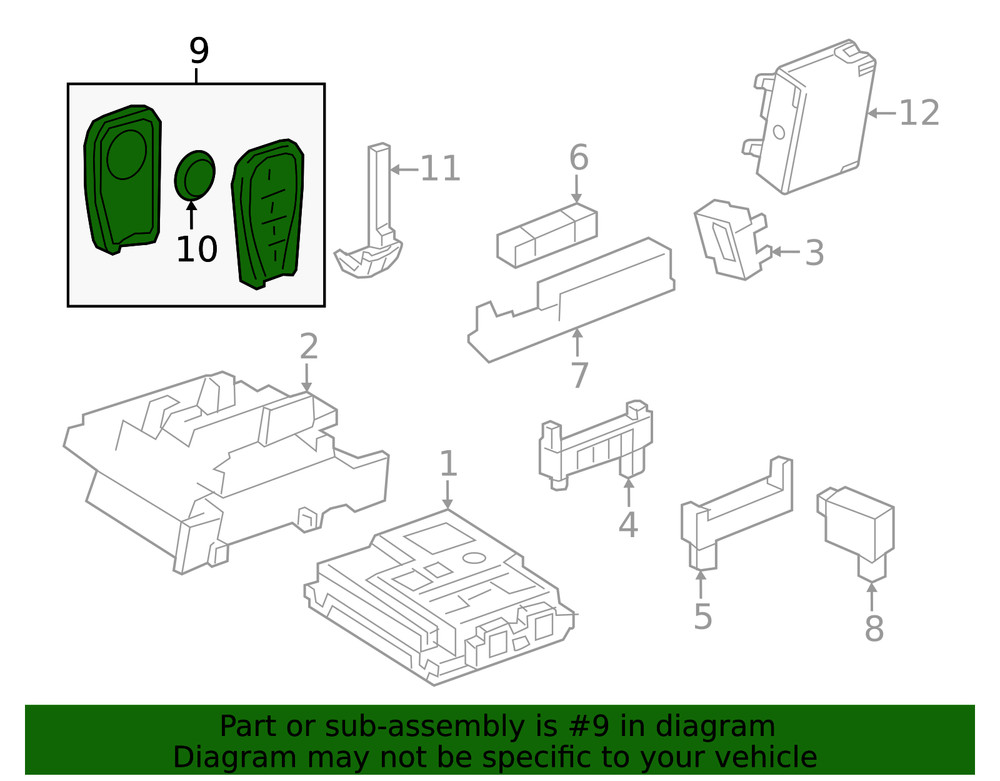 9
10
11
6
12
3
7
2
1
4
5
8

Part or sub-assembly is #9 in diagram
Diagram may not be specific to your vehicle