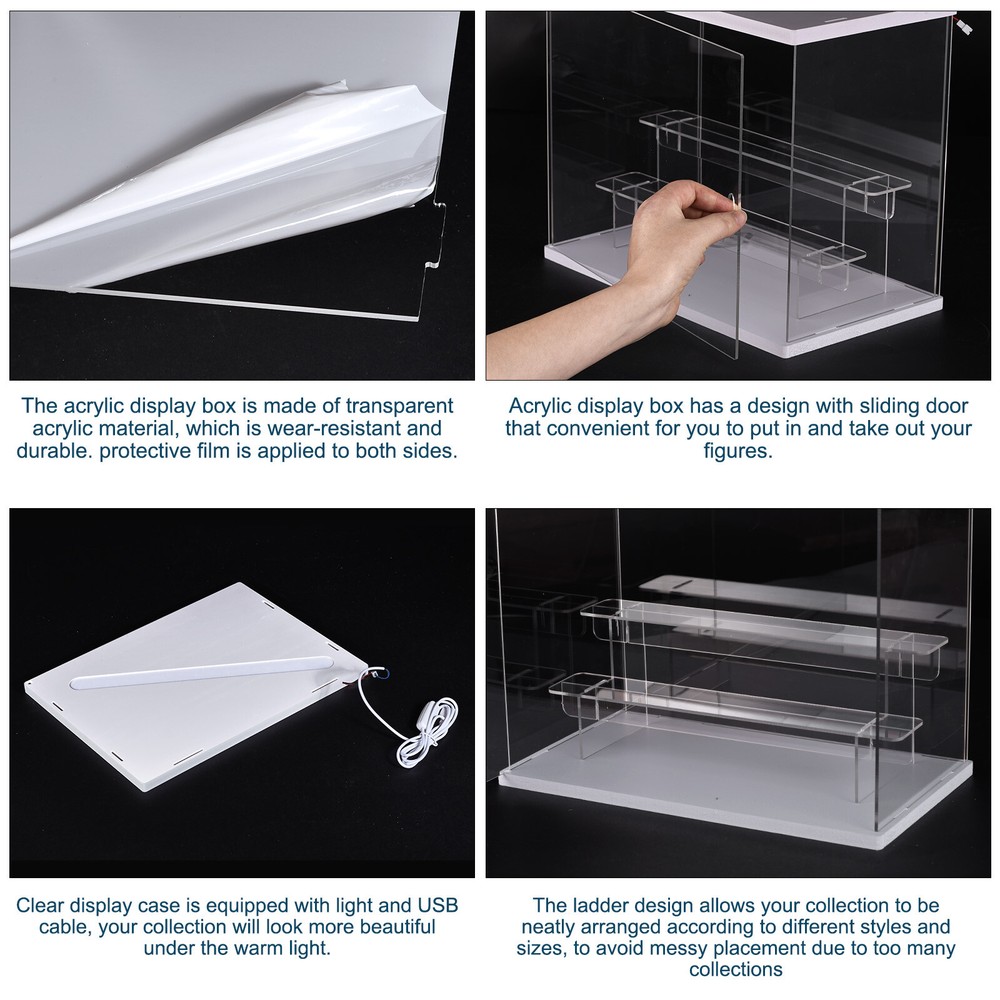 The acrylic display box is made of transparent acrylic material, which is wear-resistant and durable. protective film is applied to both sides.

Acrylic display box has a design with sliding door that convenient for you to put in and take out your figures.

Clear display case is equipped with light and USB cable, your collection will look more beautiful under the warm light.

The ladder design allows your collection to be neatly arranged according to different styles and sizes, to avoid messy placement due to too many collections