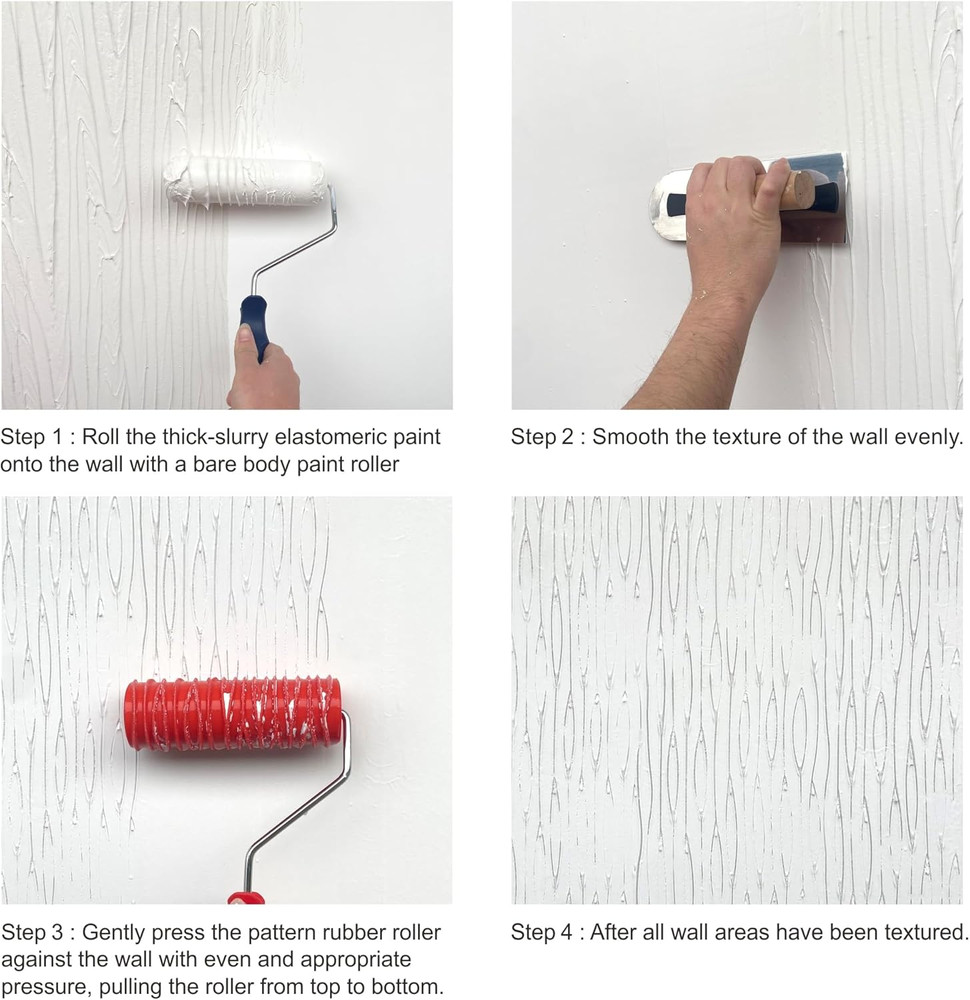 Step 1 : Roll the thick-slurry elastomeric paint onto the wall with a bare body paint roller

Step 2 : Smooth the texture of the wall evenly.

Step 3 : Gently press the pattern rubber roller against the wall with even and appropriate pressure, pulling the roller from top to bottom.

Step 4 : After all wall areas have been textured.