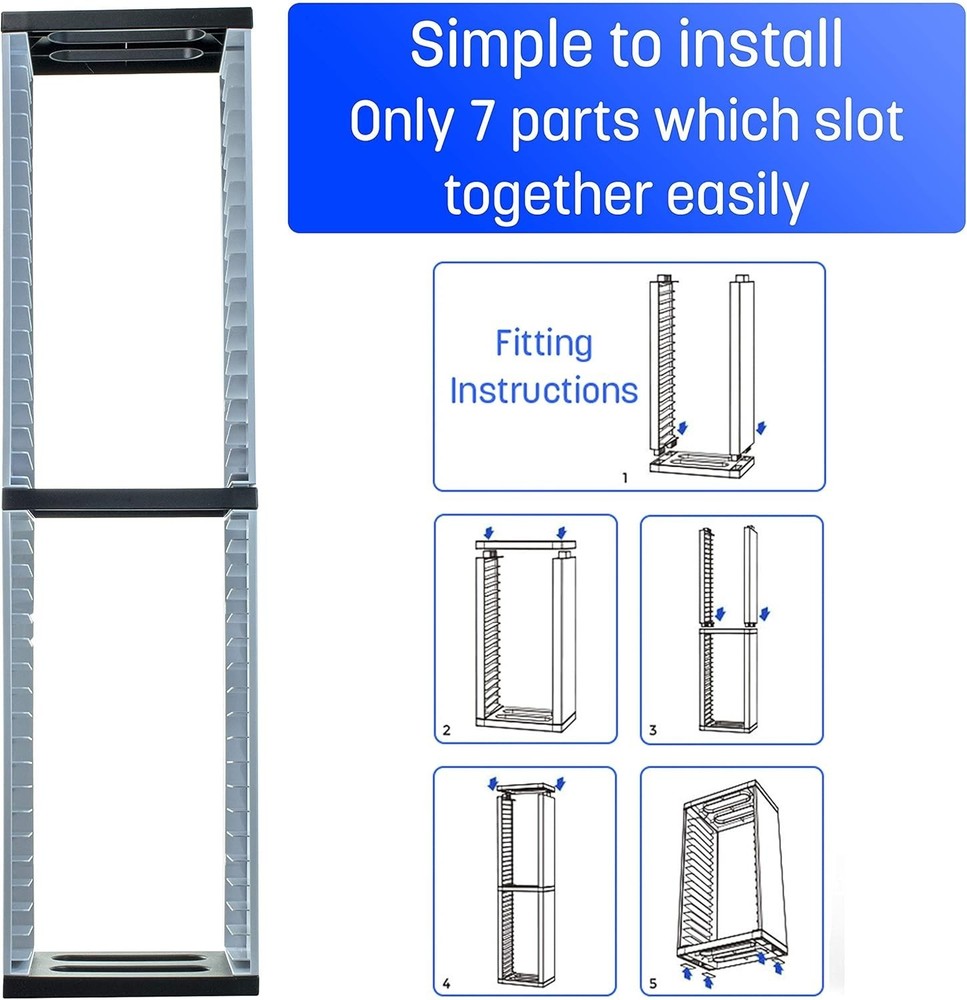 Simple to install
Only 7 parts which slot together easily

Fitting Instructions

1

2

3

4

5